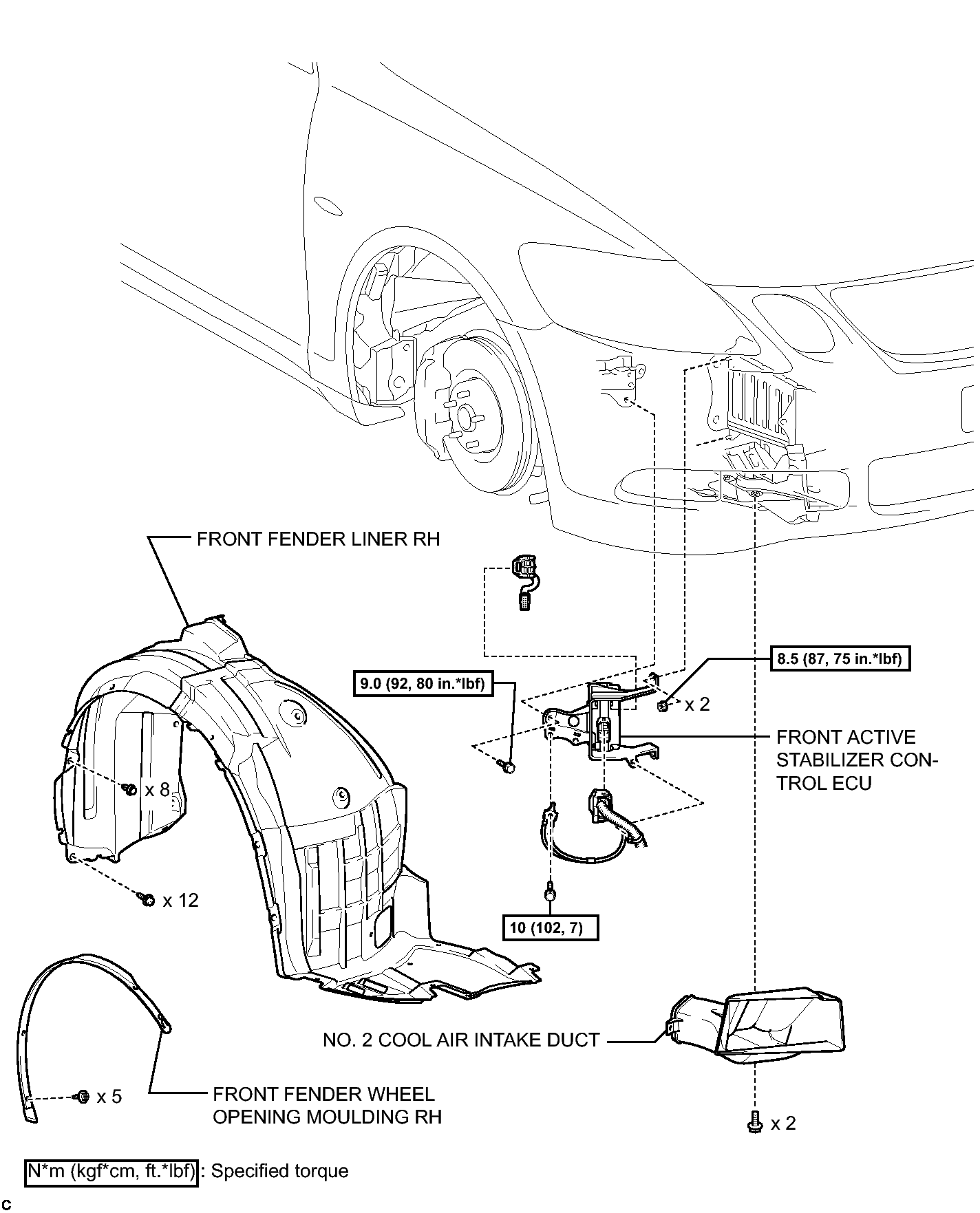 FRONT FENDER LINER RH

8.5 (87, 75 in.*lbf)

9.0 (92, 80 in.*lbf)

x 2

FRONT ACTIVE STABILIZER CONTROL ECU

x 8

x 12

10 (102, 7)

NO. 2 COOL AIR INTAKE DUCT

x 5

FRONT FENDER WHEEL OPENING MOULDING RH

x 2

N*m (kgf*cm, ft.*lbf) : Specified torque

C