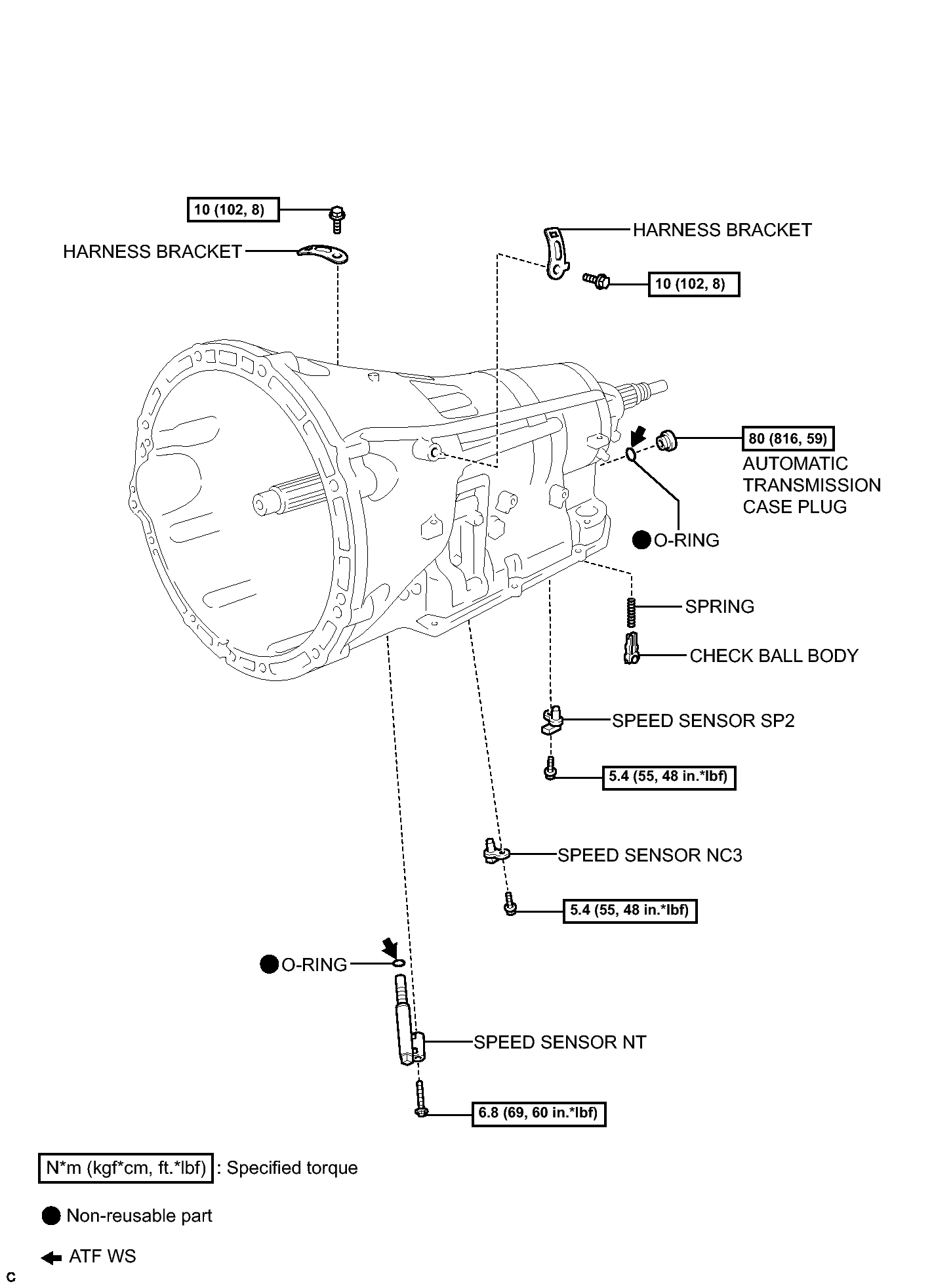 10 (102, 8)

HARNESS BRACKET

HARNESS BRACKET

10 (102, 8)

80 (816, 59)

AUTOMATIC TRANSMISSION CASE PLUG

O-RING

SPRING

CHECK BALL BODY

SPEED SENSOR SP2

5.4 (55, 48 in.*lbf)

SPEED SENSOR NC3

5.4 (55, 48 in.*lbf)

O-RING

SPEED SENSOR NT

6.8 (69, 60 in.*lbf)

N*m (kgf*cm, ft.*lbf) : Specified torque

Non-reusable part

ATF WS

C