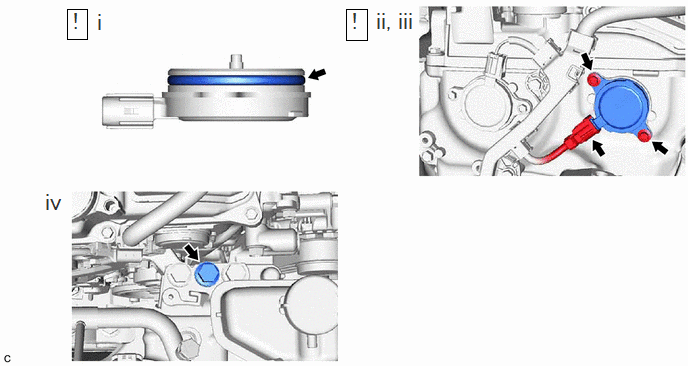 ! i

! ii, iii

iv

c