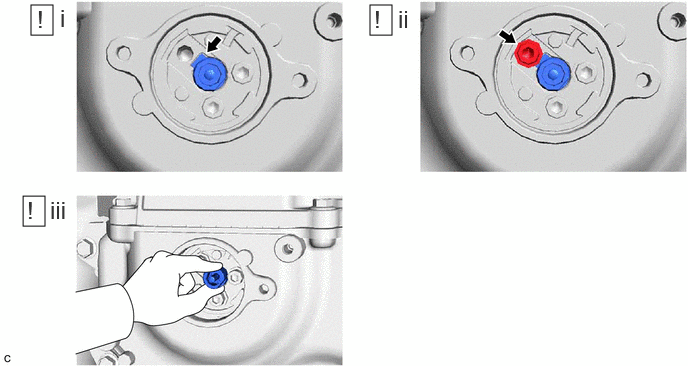 ! i

! ii

! iii

c