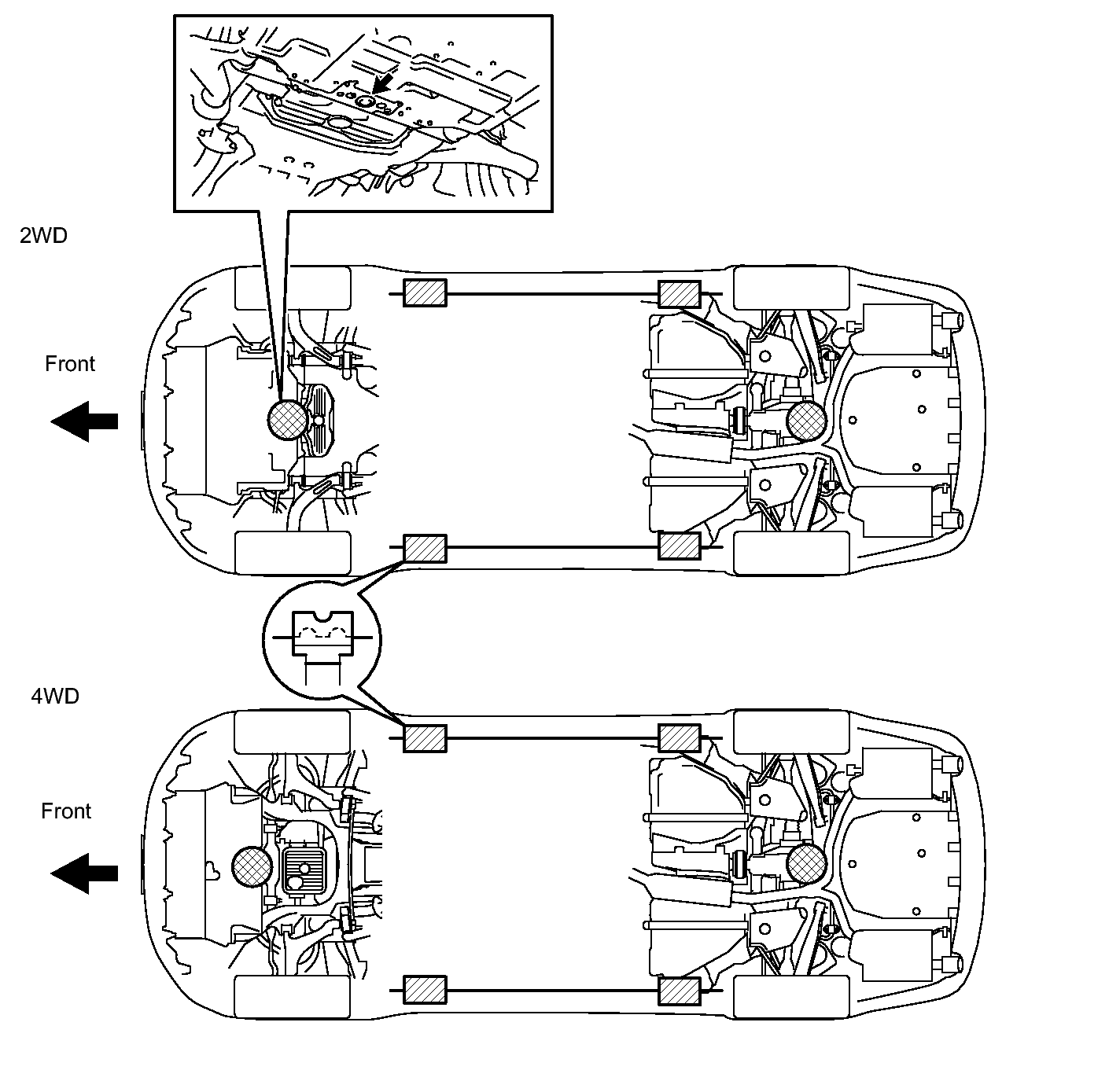 2WD

Front

4WD

Front