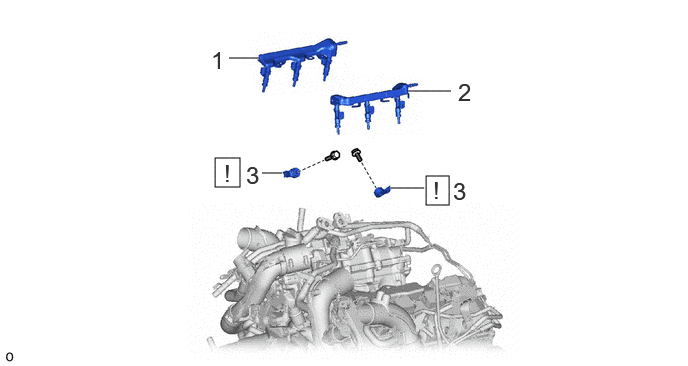 1
2
!
3
!
3
o