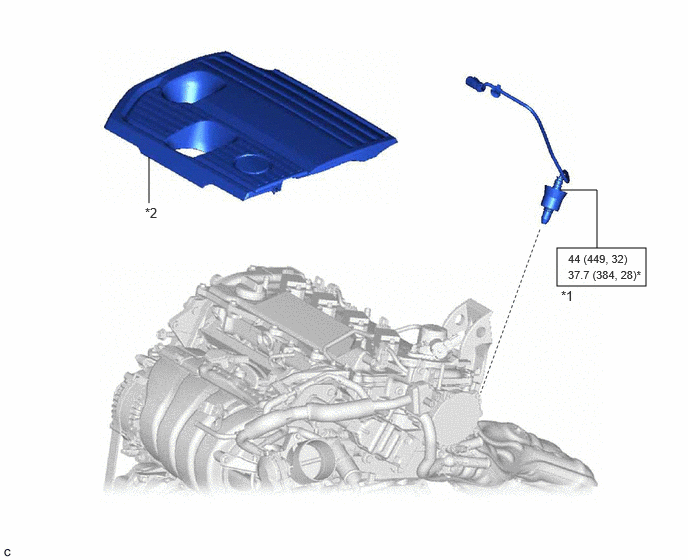 *2

44 (449, 32)
37.7 (384, 28)*

*1

C