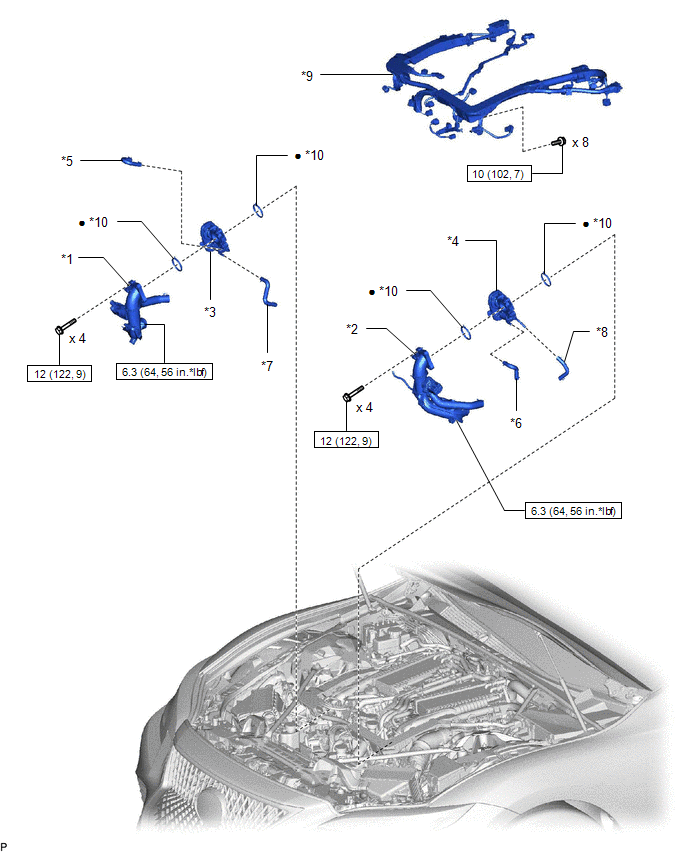 *9

x 8

10 (102, 7)

*5

● *10

● *10

*1

*3

*7

x 4

12 (122, 9)

6.3 (64, 56 in.*lbf)

*4

● *10

● *10

*2

*8

*6

x 4

12 (122, 9)

6.3 (64, 56 in.*lbf)

P