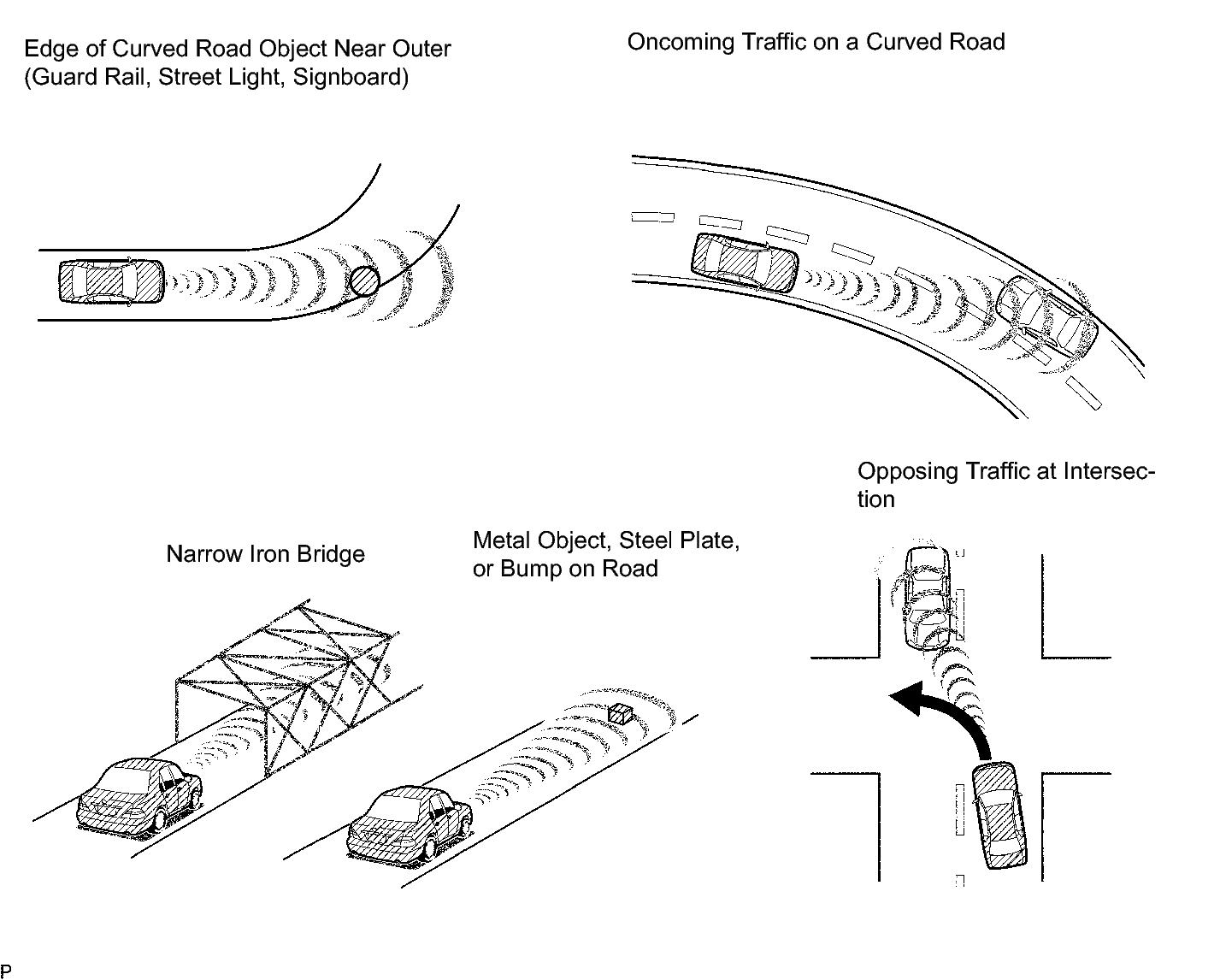 Edge of Curved Road Object Near Outer (Guard Rail, Street Light, Signboard)

Oncoming Traffic on a Curved Road

Opposing Traffic at Intersection

Narrow Iron Bridge

Metal Object, Steel Plate, or Bump on Road

P