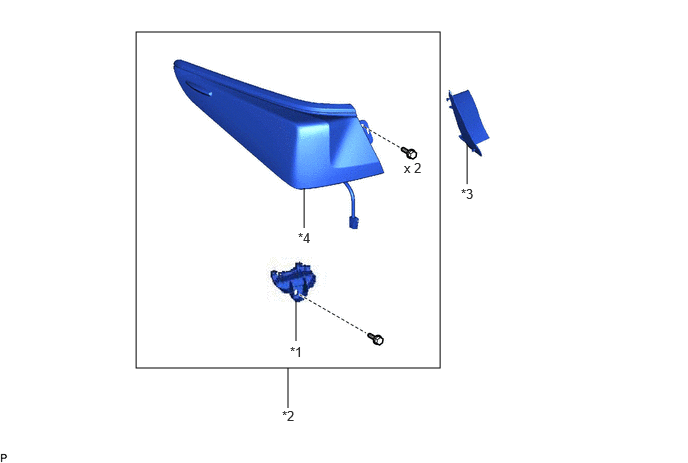 x 2

*3

*4

*1

*2

P