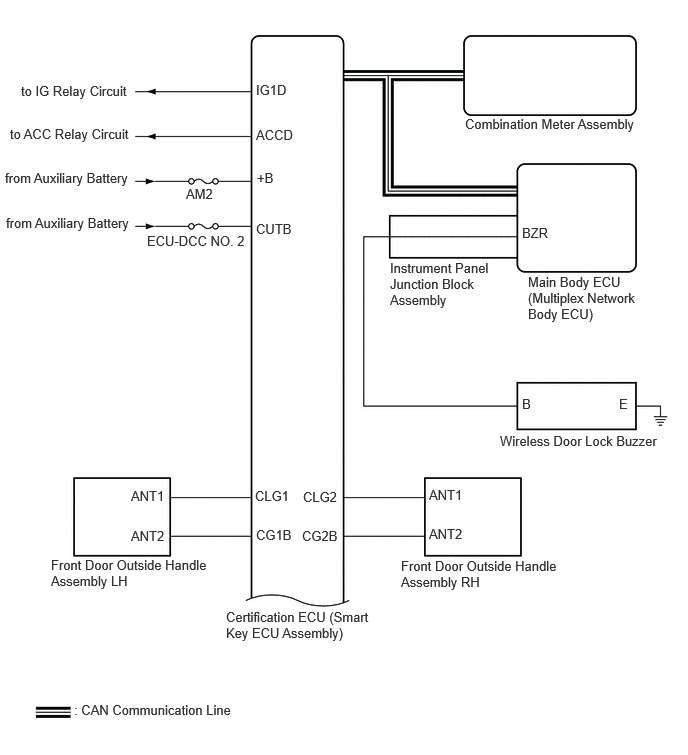 to IG Relay Circuit
IG1D
to ACC Relay Circuit
ACCD
from Auxiliary Battery
AM2
+B
from Auxiliary Battery
ECU-DCC NO. 2
CUTB

Combination Meter Assembly

BZR
Instrument Panel Junction Block Assembly
Main Body ECU (Multiplex Network Body ECU)

B
E
Wireless Door Lock Buzzer

ANT1
ANT2
Front Door Outside Handle Assembly LH
CLG1
CG1B
CLG2
CG2B
ANT1
ANT2
Front Door Outside Handle Assembly RH

Certification ECU (Smart Key ECU Assembly)

: CAN Communication Line