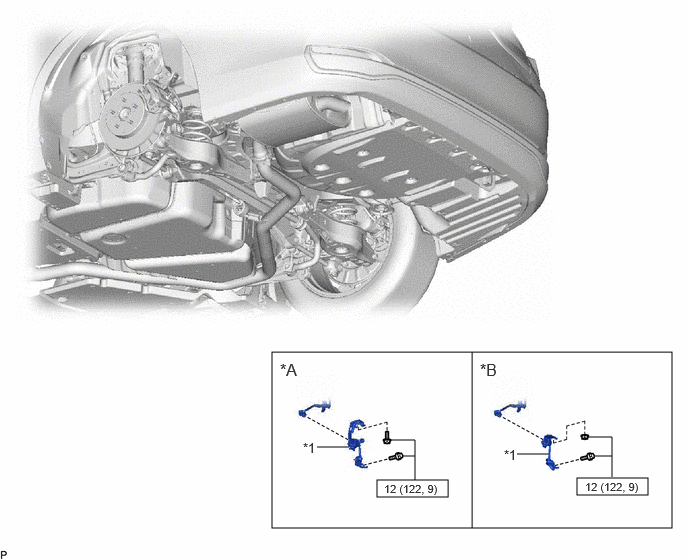 *A

*1

12 (122, 9)

*B

*1

12 (122, 9)

P