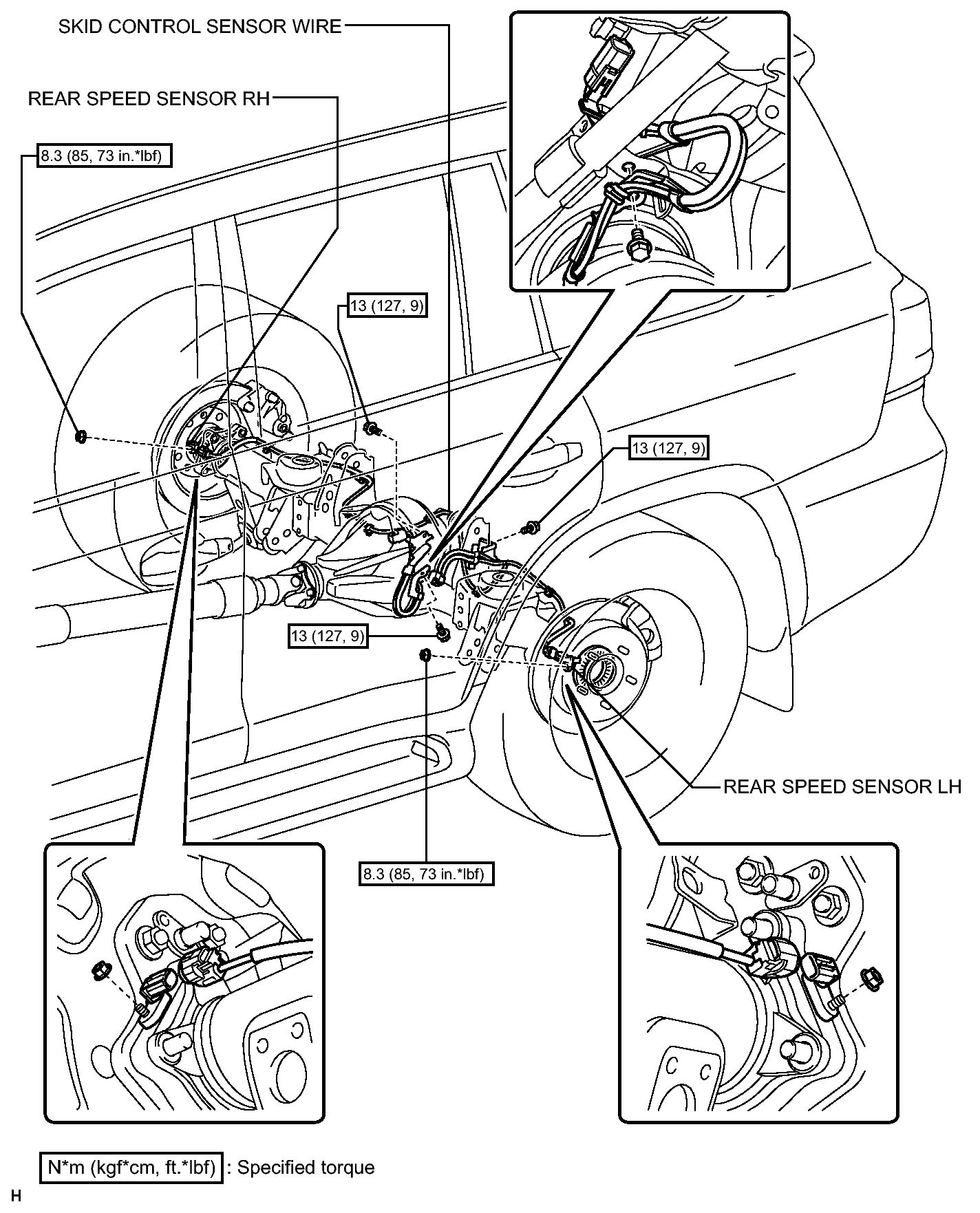 SKID CONTROL SENSOR WIRE

REAR SPEED SENSOR RH

8.3 (85, 73 in.*lbf)

13 (127, 9)

13 (127, 9)

13 (127, 9)

REAR SPEED SENSOR LH

8.3 (85, 73 in.*lbf)

N*m (kgf*cm, ft.*lbf) : Specified torque

H