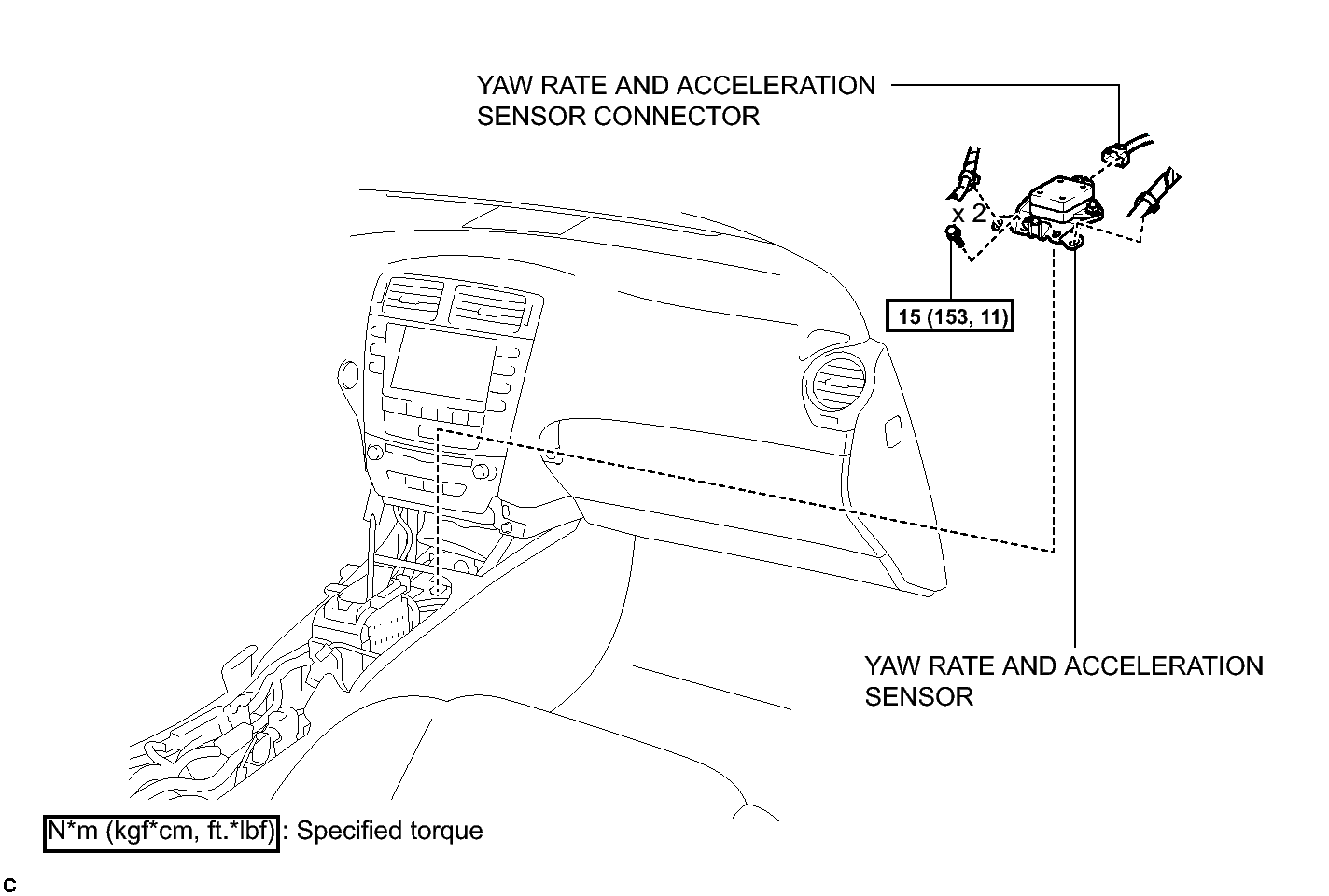 YAW RATE AND ACCELERATION SENSOR CONNECTOR

x 2

15 (153, 11)

YAW RATE AND ACCELERATION SENSOR

N*m (kgf*cm, ft.*lbf) : Specified torque

C