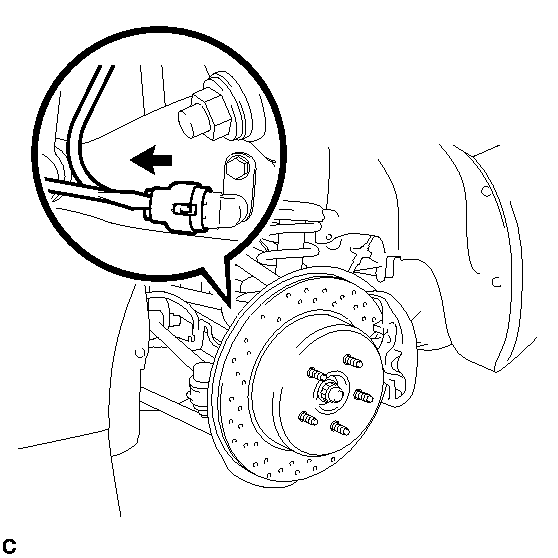 C