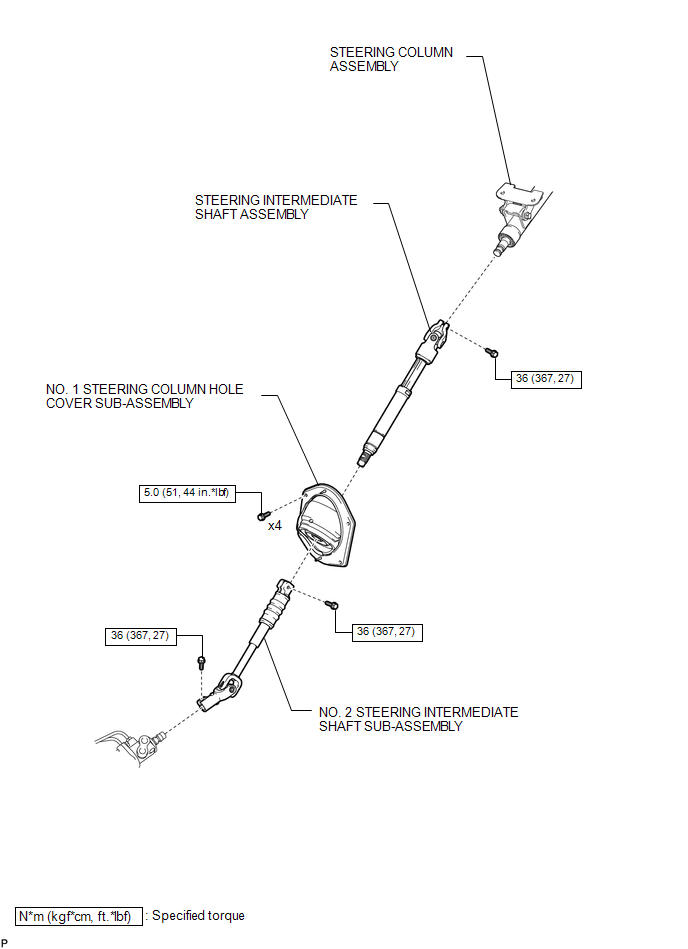 STEERING COLUMN ASSEMBLY

STEERING INTERMEDIATE SHAFT ASSEMBLY

36 (367, 27)

NO. 1 STEERING COLUMN HOLE COVER SUB-ASSEMBLY

5.0 (51, 44 in.*lbf)

x4

36 (367, 27)

36 (367, 27)

NO. 2 STEERING INTERMEDIATE SHAFT SUB-ASSEMBLY

N*m (kgf*cm, ft.*lbf) : Specified torque

P