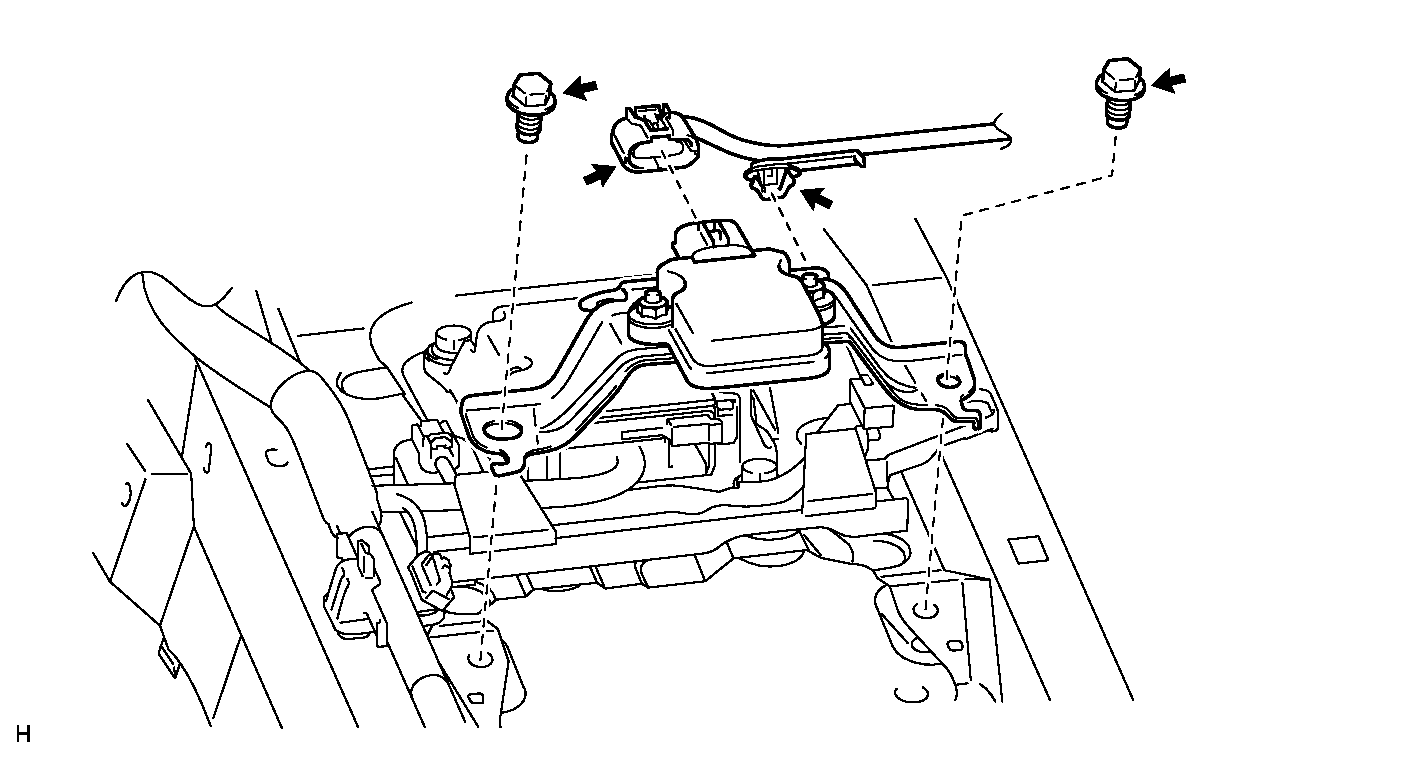 H