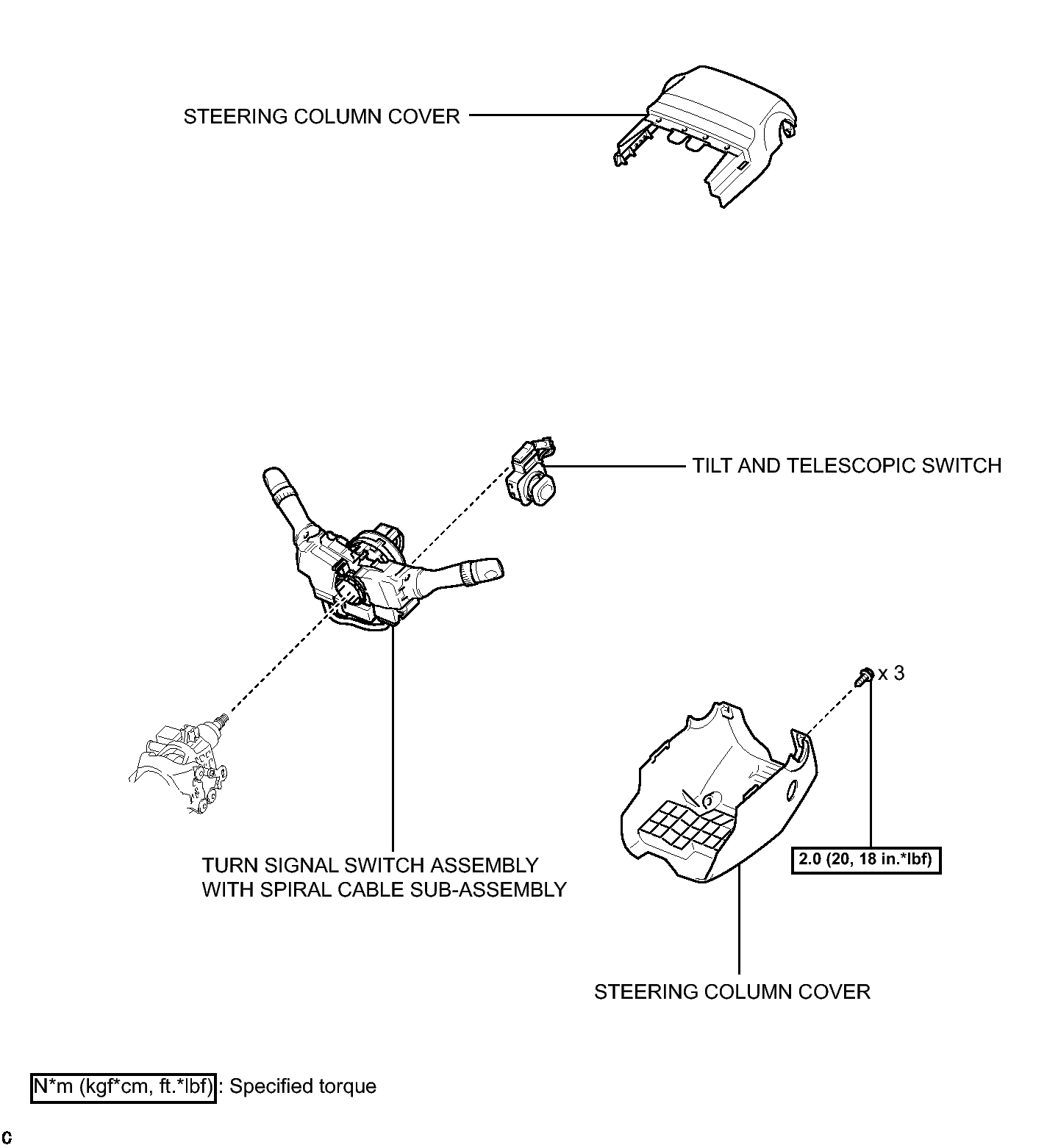 STEERING COLUMN COVER

TILT AND TELESCOPIC SWITCH

x 3

TURN SIGNAL SWITCH ASSEMBLY WITH SPIRAL CABLE SUB-ASSEMBLY

2.0 (20, 18 in.*lbf)

STEERING COLUMN COVER

N*m (kgf*cm, ft.*lbf) : Specified torque

C