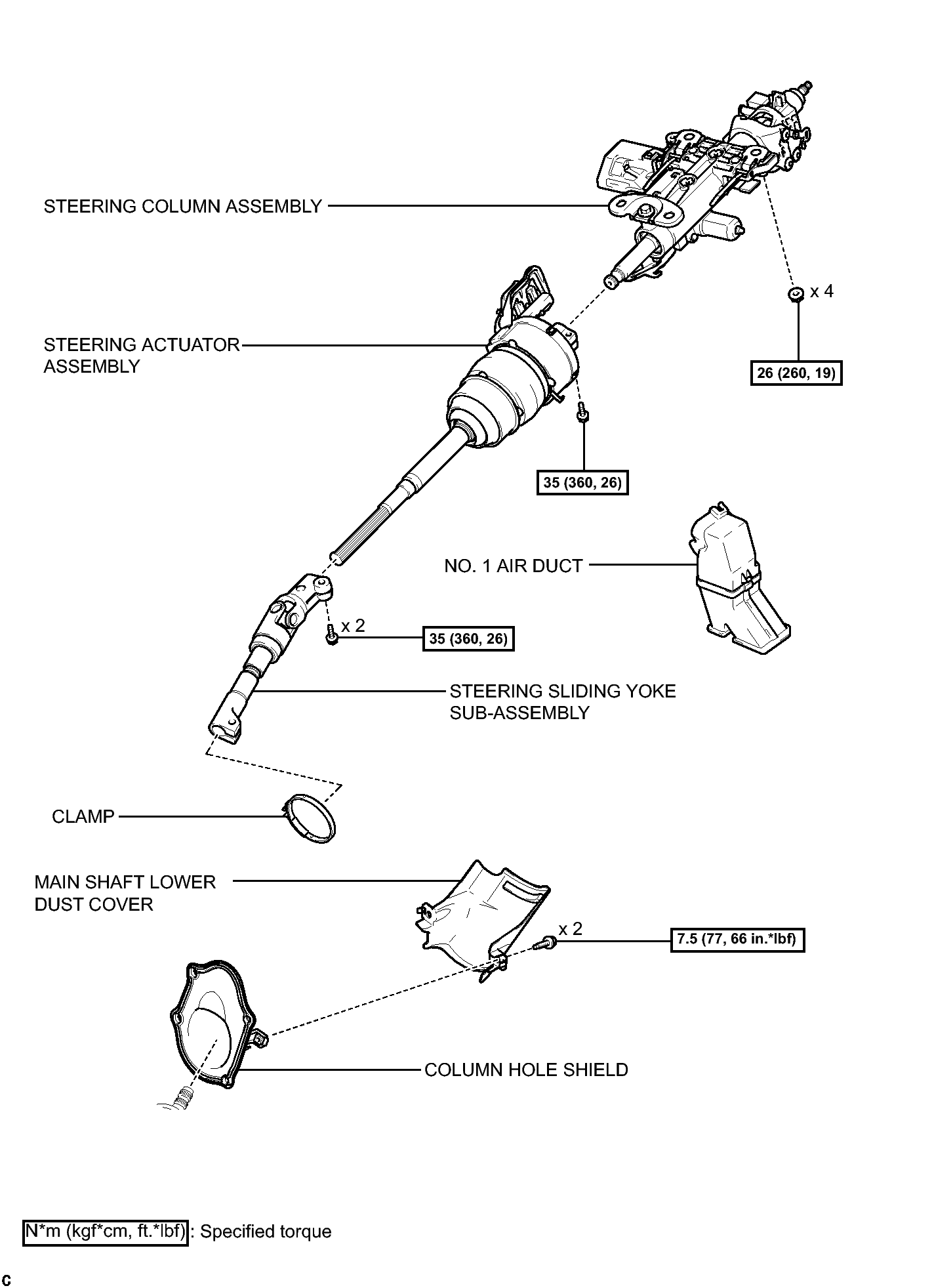 STEERING COLUMN ASSEMBLY

x 4

26 (260, 19)

STEERING ACTUATOR ASSEMBLY

35 (360, 26)

NO. 1 AIR DUCT

x 2

35 (360, 26)

STEERING SLIDING YOKE SUB-ASSEMBLY

CLAMP

MAIN SHAFT LOWER DUST COVER

x 2

7.5 (77, 66 in.*lbf)

COLUMN HOLE SHIELD

N*m (kgf*cm, ft.*lbf) : Specified torque

C