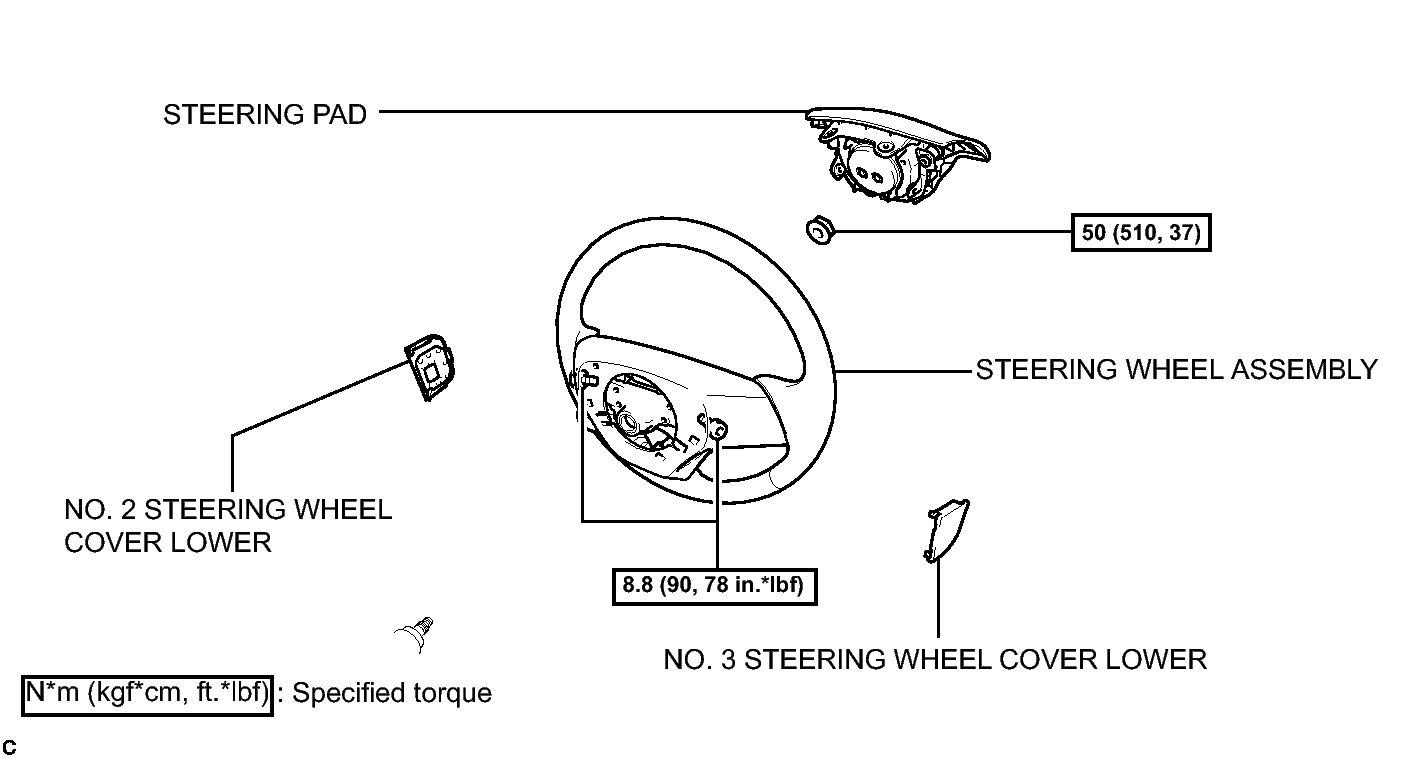 STEERING PAD

50 (510, 37)

STEERING WHEEL ASSEMBLY

NO. 2 STEERING WHEEL COVER LOWER

8.8 (90, 78 in.*lbf)

NO. 3 STEERING WHEEL COVER LOWER

N*m (kgf*cm, ft.*lbf) : Specified torque

C