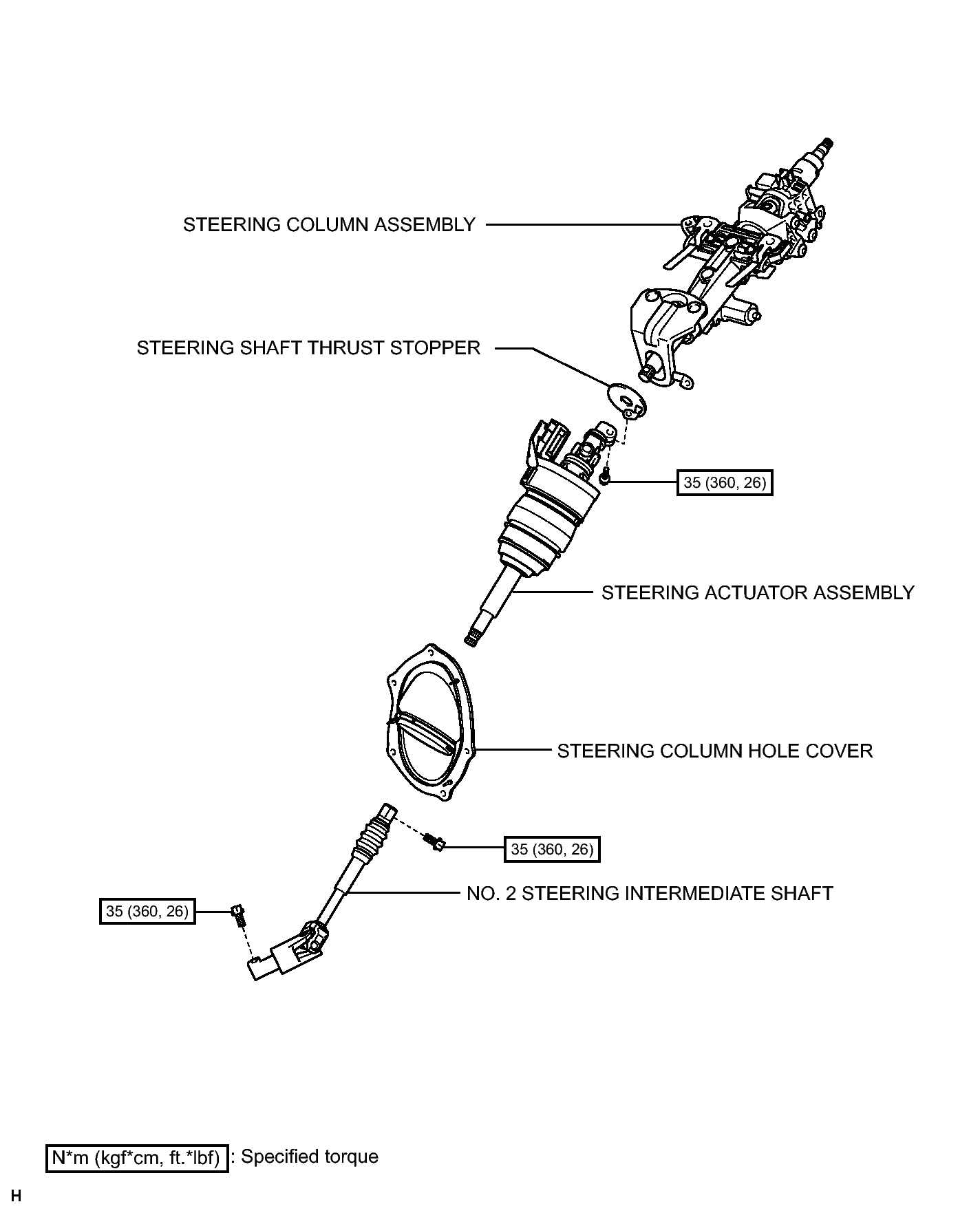 STEERING COLUMN ASSEMBLY

STEERING SHAFT THRUST STOPPER

35 (360, 26)

STEERING ACTUATOR ASSEMBLY

STEERING COLUMN HOLE COVER

35 (360, 26)

NO. 2 STEERING INTERMEDIATE SHAFT

35 (360, 26)

N*m (kgf*cm, ft.*lbf) : Specified torque

H