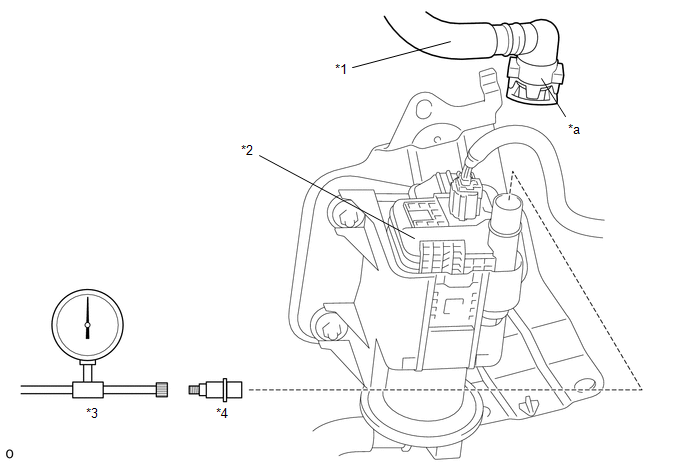 *1

*a

*2

*3

*4

o