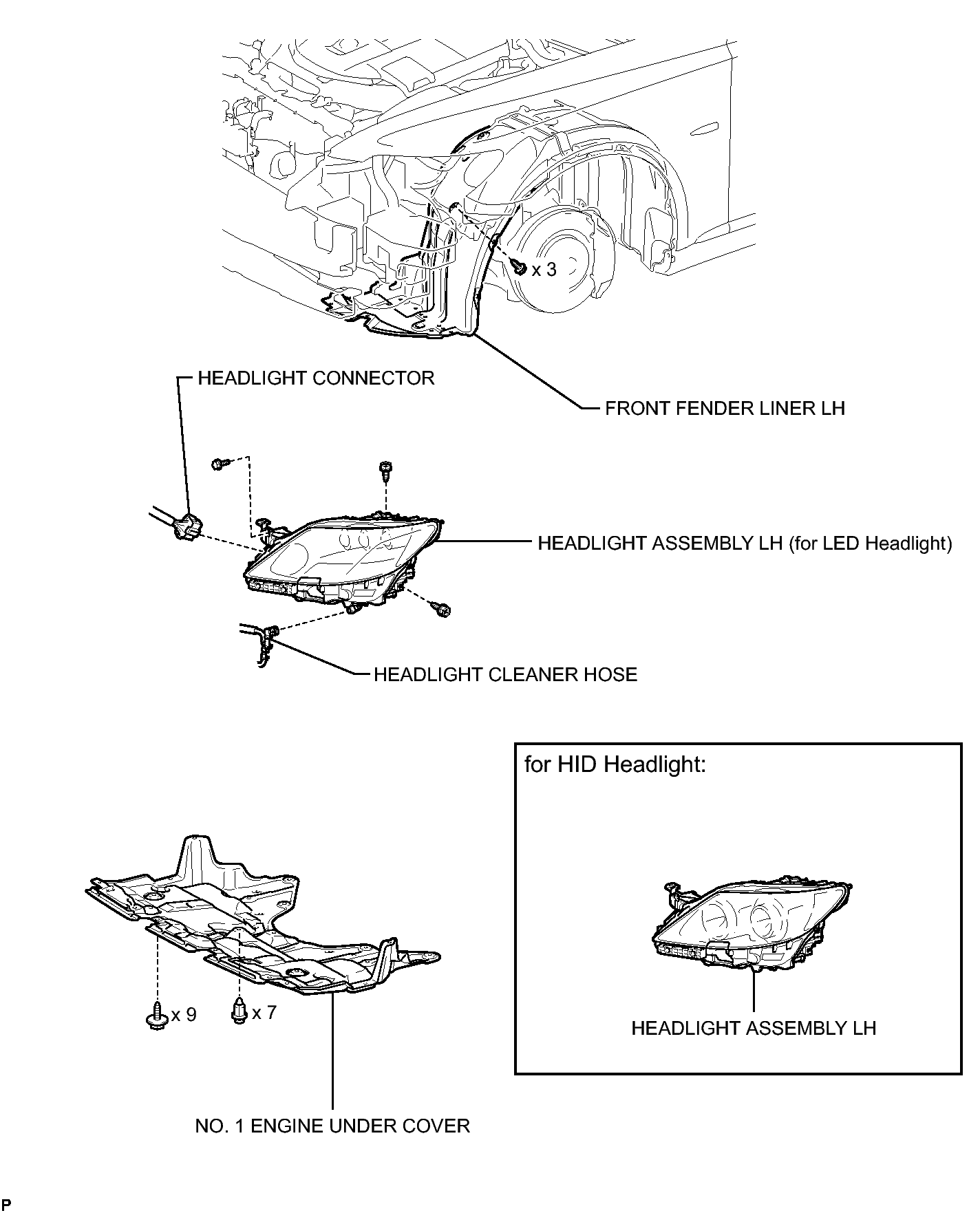 x 3

HEADLIGHT CONNECTOR

FRONT FENDER LINER LH

HEADLIGHT ASSEMBLY LH (for LED Headlight)

HEADLIGHT CLEANER HOSE

for HID Headlight:

HEADLIGHT ASSEMBLY LH

x 9

x 7

NO. 1 ENGINE UNDER COVER

P