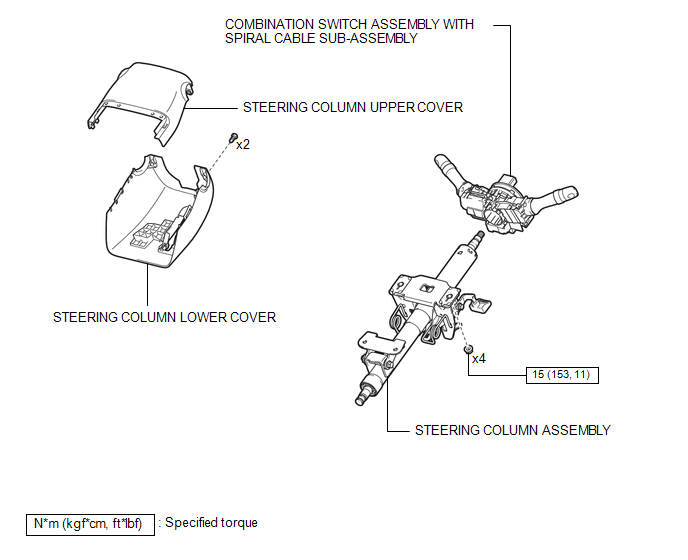 COMBINATION SWITCH ASSEMBLY WITH SPIRAL CABLE SUB-ASSEMBLY

STEERING COLUMN UPPER COVER

x2

STEERING COLUMN LOWER COVER

x4

15 (153, 11)

STEERING COLUMN ASSEMBLY

N*m (kgf*cm, ft*lbf) : Specified torque