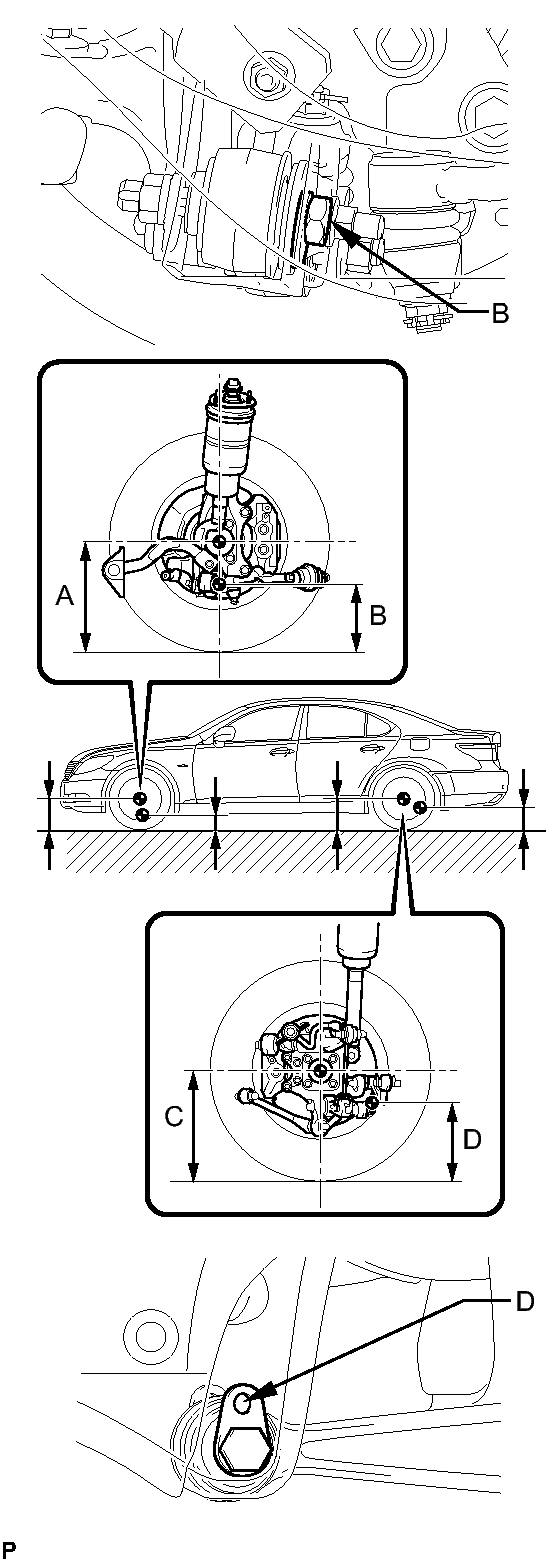 B

A

B

C

D

D

P