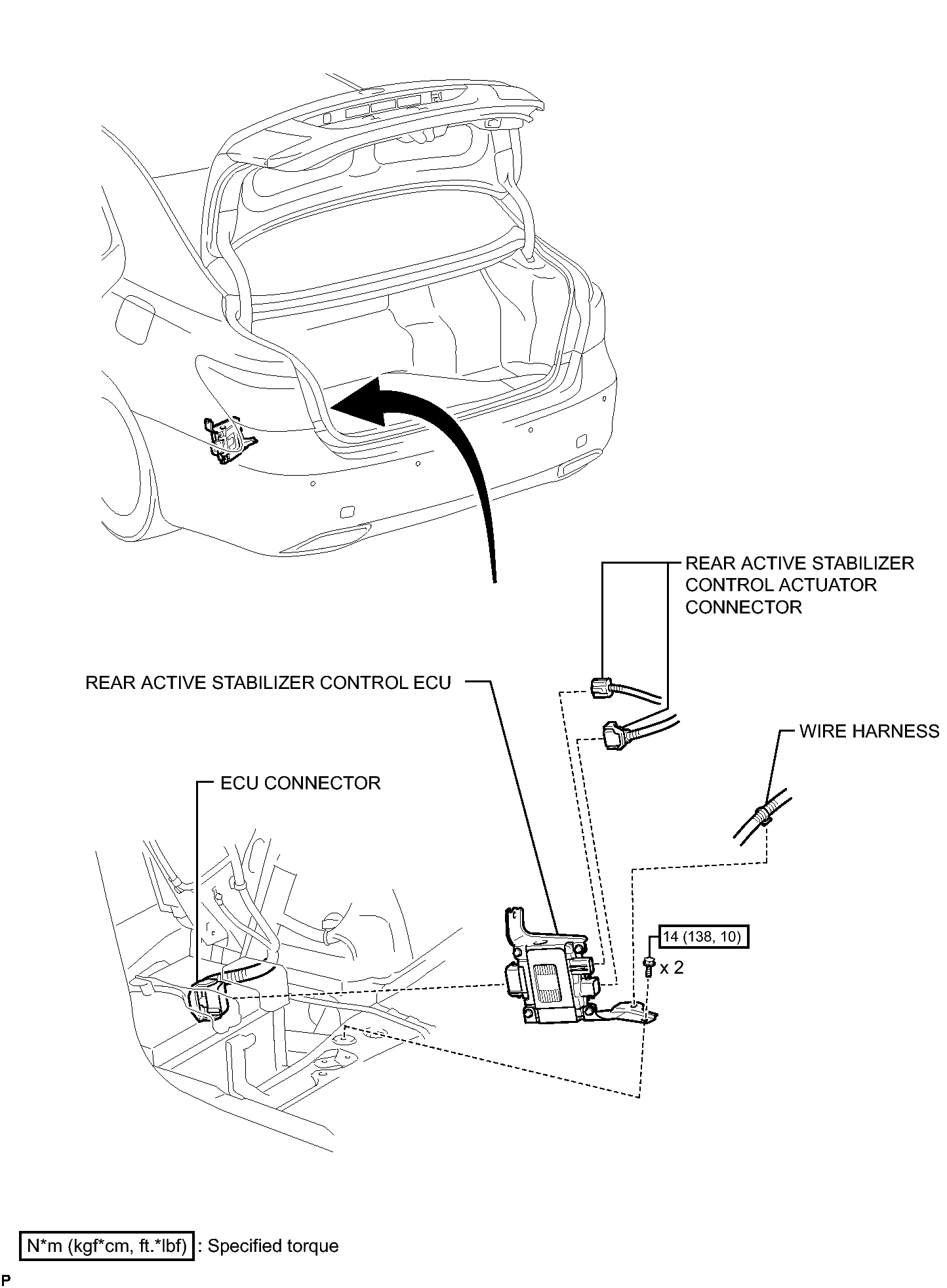 REAR ACTIVE STABILIZER CONTROL ACTUATOR CONNECTOR

REAR ACTIVE STABILIZER CONTROL ECU

WIRE HARNESS

ECU CONNECTOR

14 (138, 10)

x 2

N*m (kgf*cm, ft.*lbf) : Specified torque

P