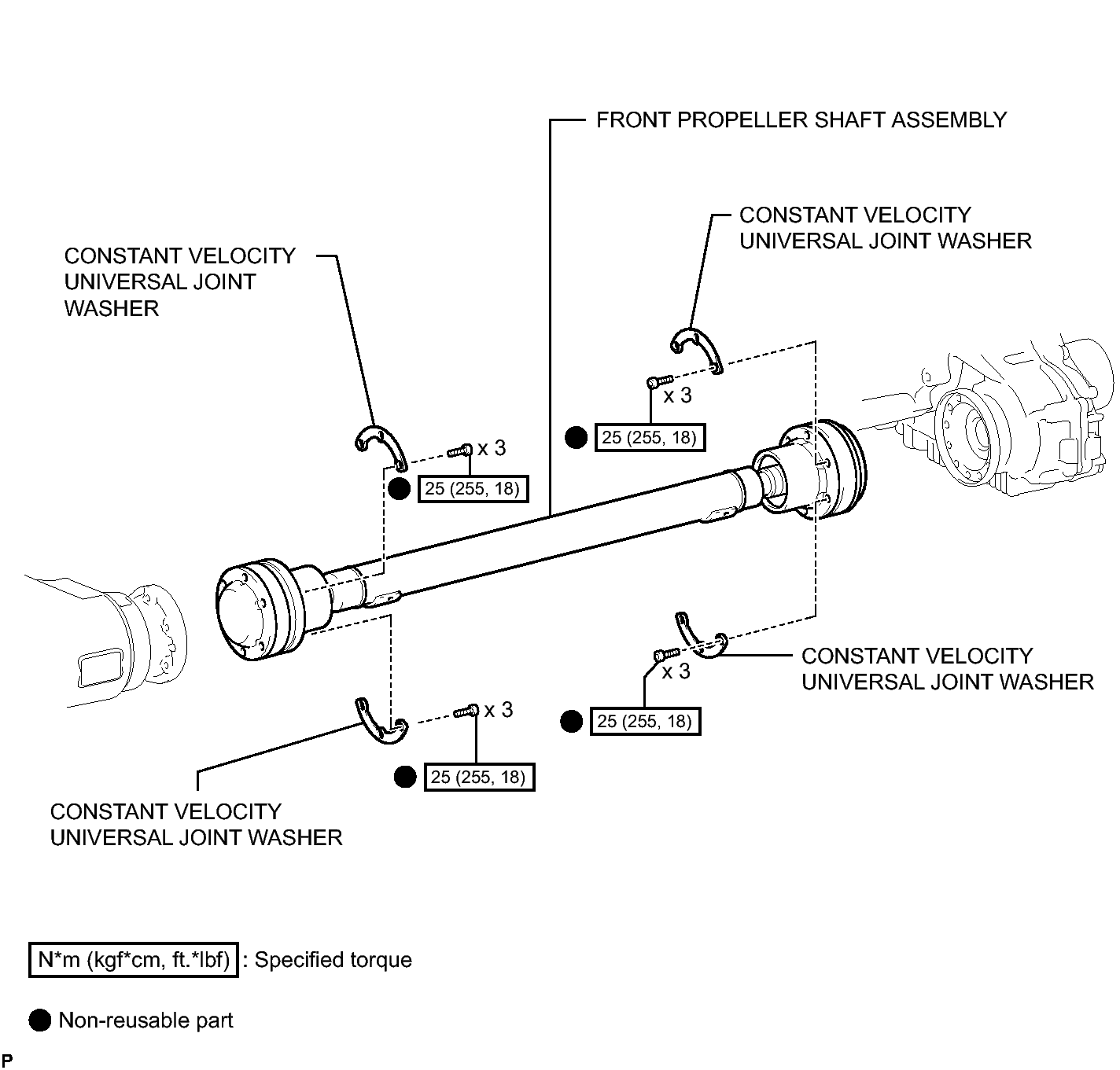 FRONT PROPELLER SHAFT ASSEMBLY

CONSTANT VELOCITY UNIVERSAL JOINT WASHER

CONSTANT VELOCITY UNIVERSAL JOINT WASHER

x 3

25 (255, 18)

x 3

25 (255, 18)

CONSTANT VELOCITY UNIVERSAL JOINT WASHER

x 3

25 (255, 18)

x 3

25 (255, 18)

CONSTANT VELOCITY UNIVERSAL JOINT WASHER

N*m (kgf*cm, ft.*lbf) : Specified torque

Non-reusable part

P