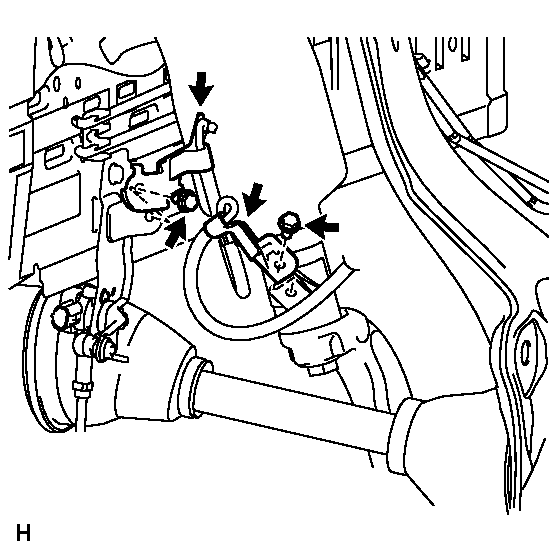 H