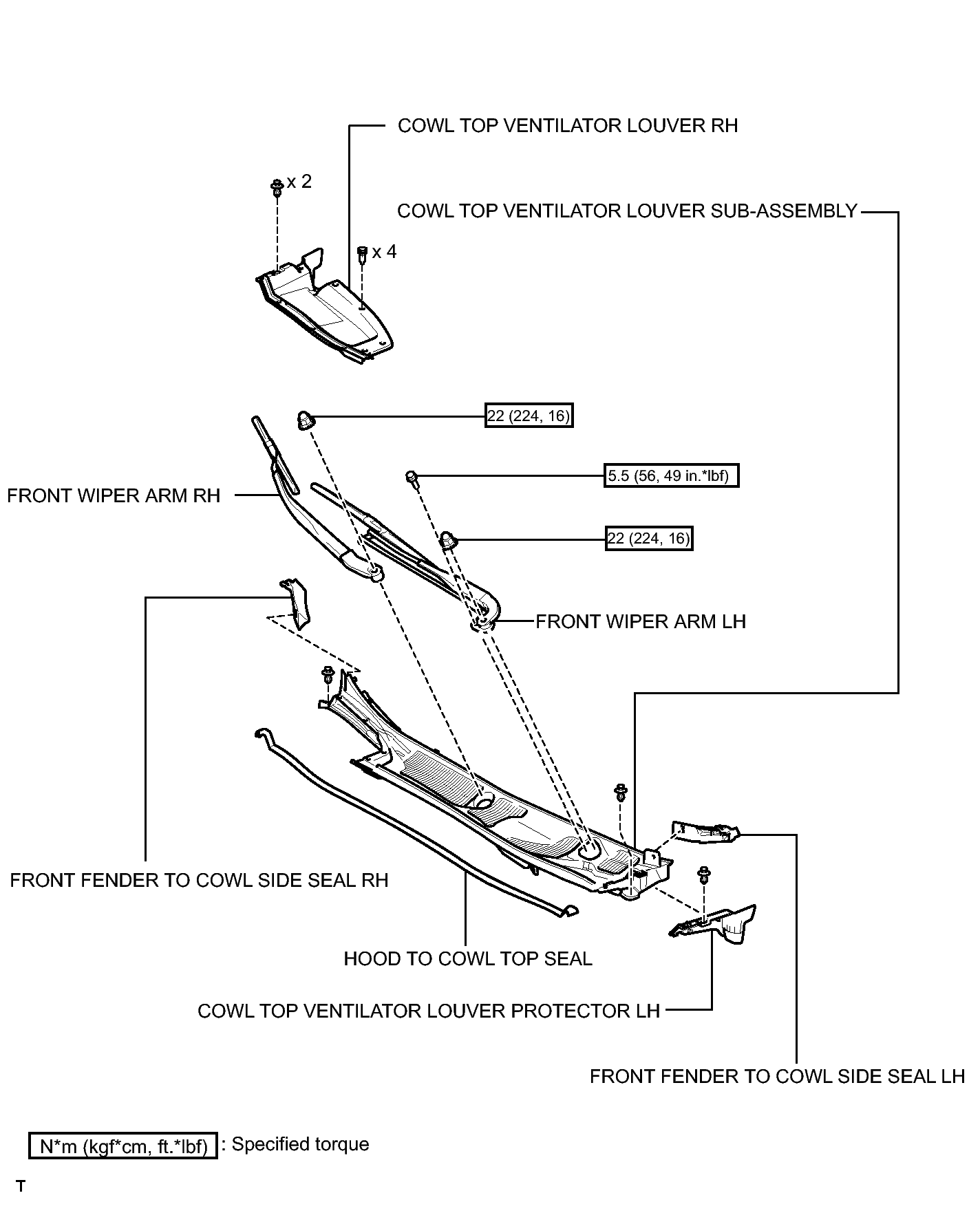 COWL TOP VENTILATOR LOUVER RH

x 2

COWL TOP VENTILATOR LOUVER SUB-ASSEMBLY

x 4

22 (224, 16)

5.5 (56, 49 in.*lbf)

FRONT WIPER ARM RH

22 (224, 16)

FRONT WIPER ARM LH

FRONT FENDER TO COWL SIDE SEAL RH

HOOD TO COWL TOP SEAL

COWL TOP VENTILATOR LOUVER PROTECTOR LH

FRONT FENDER TO COWL SIDE SEAL LH

N*m (kgf*cm, ft.*lbf) : Specified torque

T