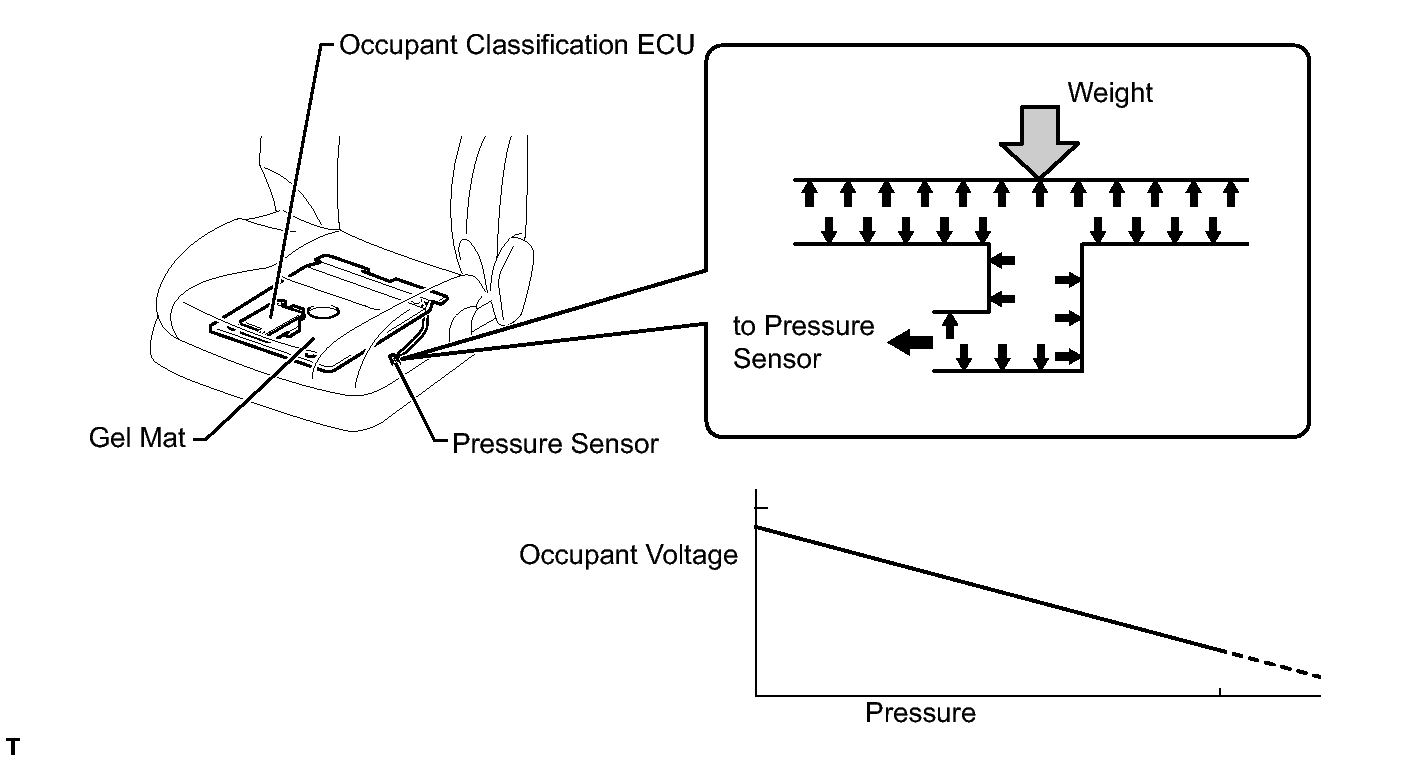 Occupant Classification ECU

Weight

to Pressure Sensor

Gel Mat

Pressure Sensor

Occupant Voltage

Pressure

T