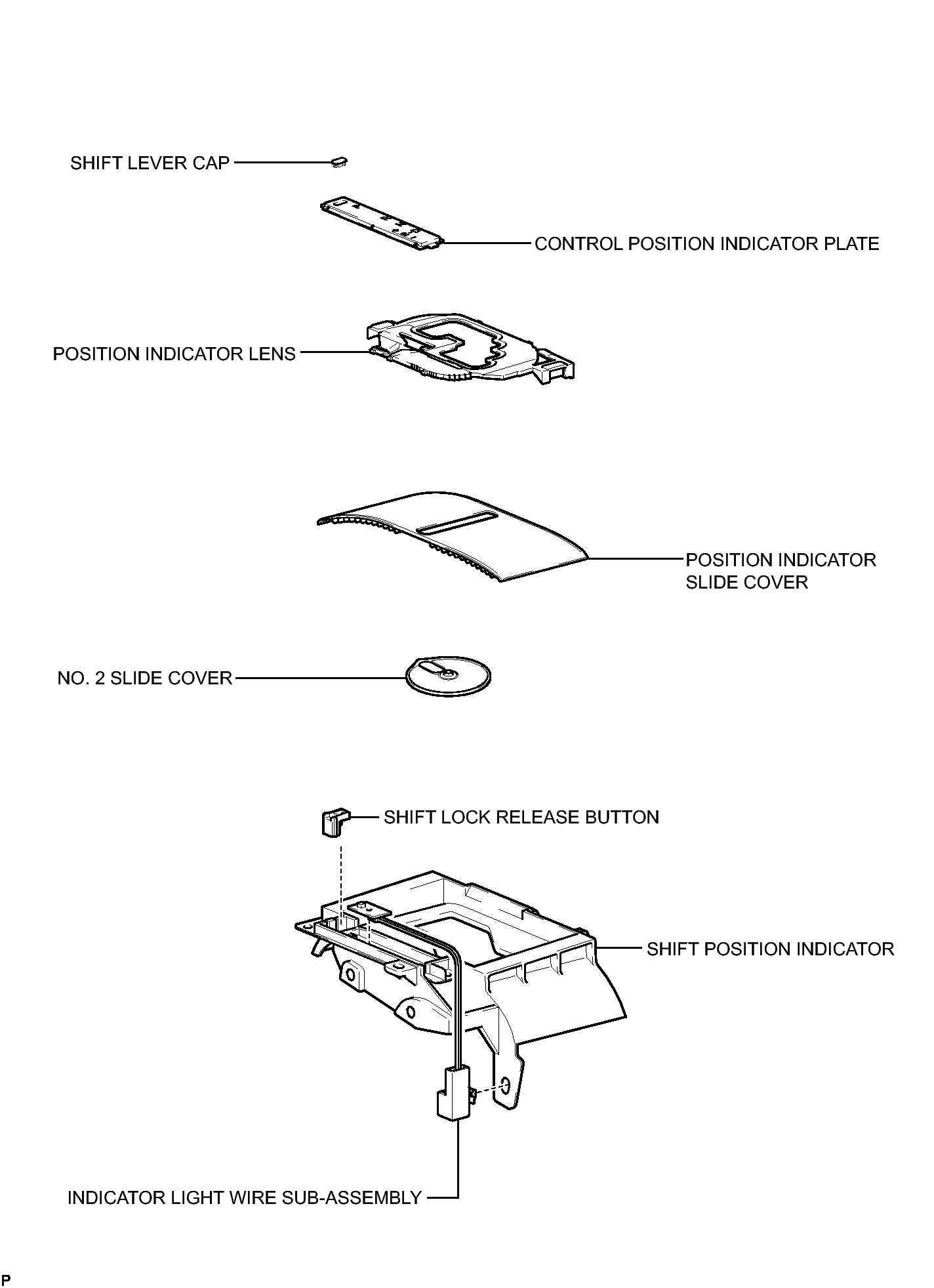 SHIFT LEVER CAP

CONTROL POSITION INDICATOR PLATE

POSITION INDICATOR LENS

POSITION INDICATOR SLIDE COVER

NO. 2 SLIDE COVER

SHIFT LOCK RELEASE BUTTON

SHIFT POSITION INDICATOR

INDICATOR LIGHT WIRE SUB-ASSEMBLY

P