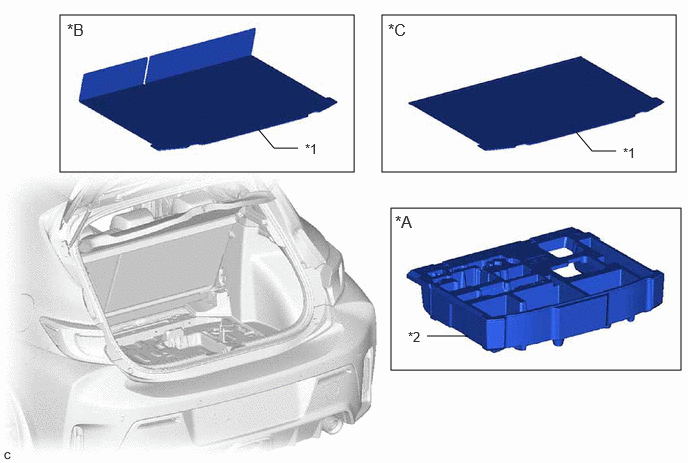 *B

*1

*C

*1

*A

*2

C