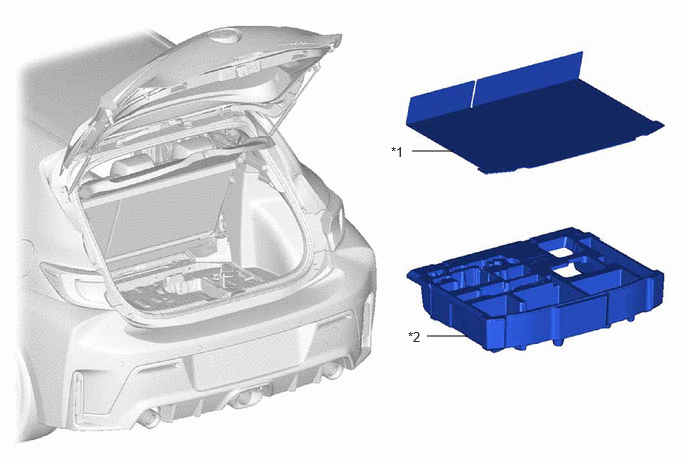 *1

*2