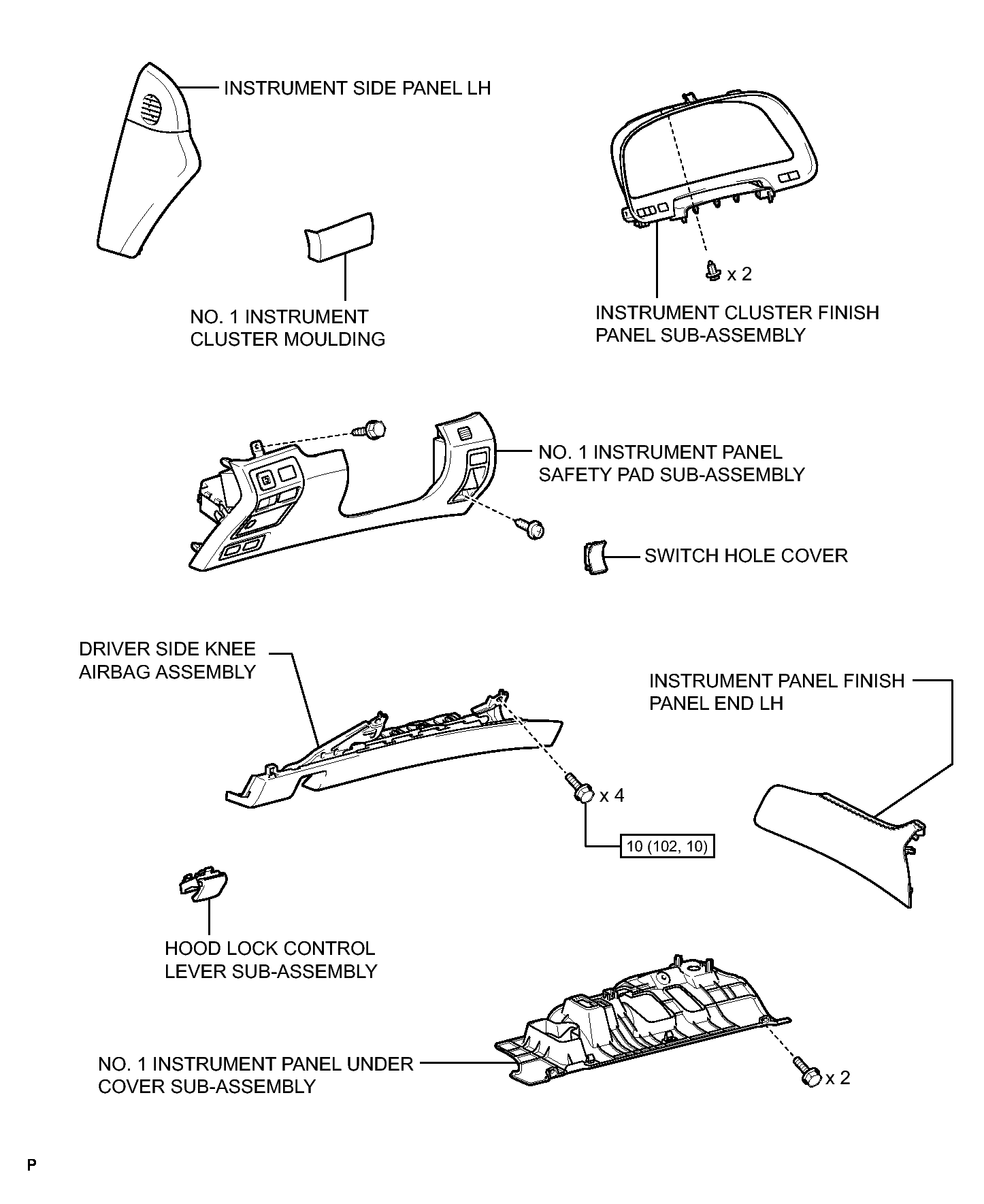 INSTRUMENT SIDE PANEL LH

NO. 1 INSTRUMENT CLUSTER MOULDING

x 2

INSTRUMENT CLUSTER FINISH PANEL SUB-ASSEMBLY

NO. 1 INSTRUMENT PANEL SAFETY PAD SUB-ASSEMBLY

SWITCH HOLE COVER

DRIVER SIDE KNEE AIRBAG ASSEMBLY

INSTRUMENT PANEL FINISH PANEL END LH

x 4

10 (102, 10)

HOOD LOCK CONTROL LEVER SUB-ASSEMBLY

NO. 1 INSTRUMENT PANEL UNDER COVER SUB-ASSEMBLY

x 2

P