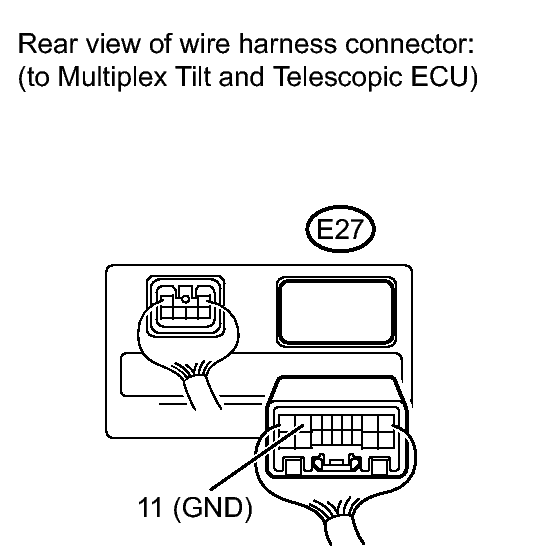 Rear view of wire harness connector:
(to Multiplex Tilt and Telescopic ECU)

E27

11 (GND)