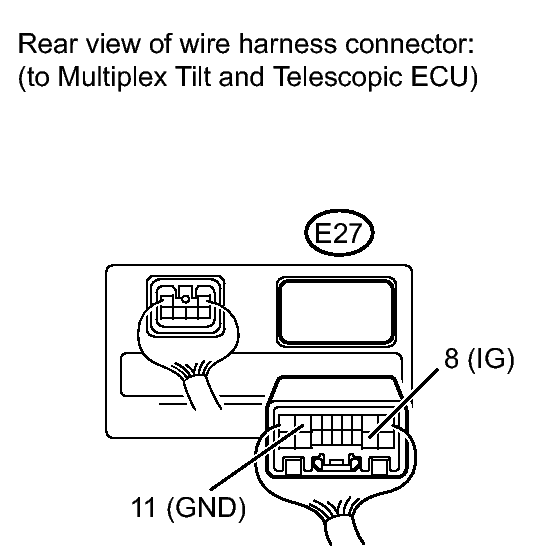 Rear view of wire harness connector:
(to Multiplex Tilt and Telescopic ECU)

E27

8 (IG)

11 (GND)