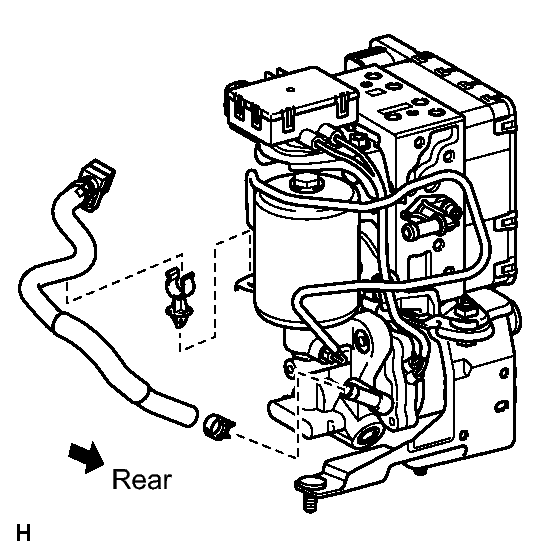 Rear

H