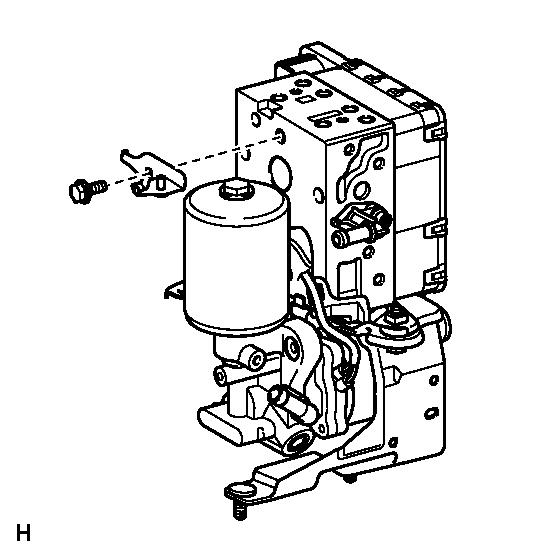 H