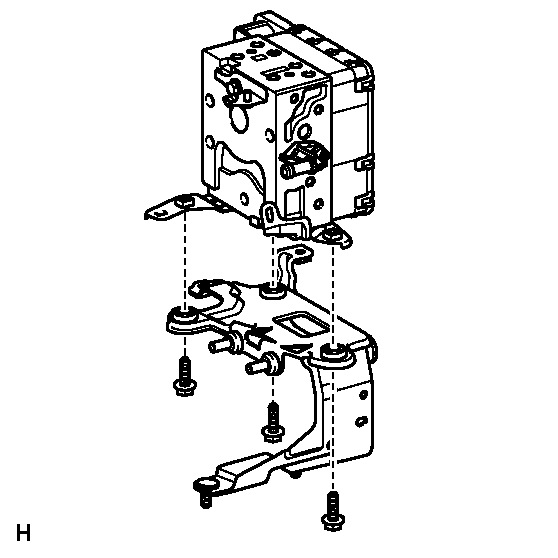 H