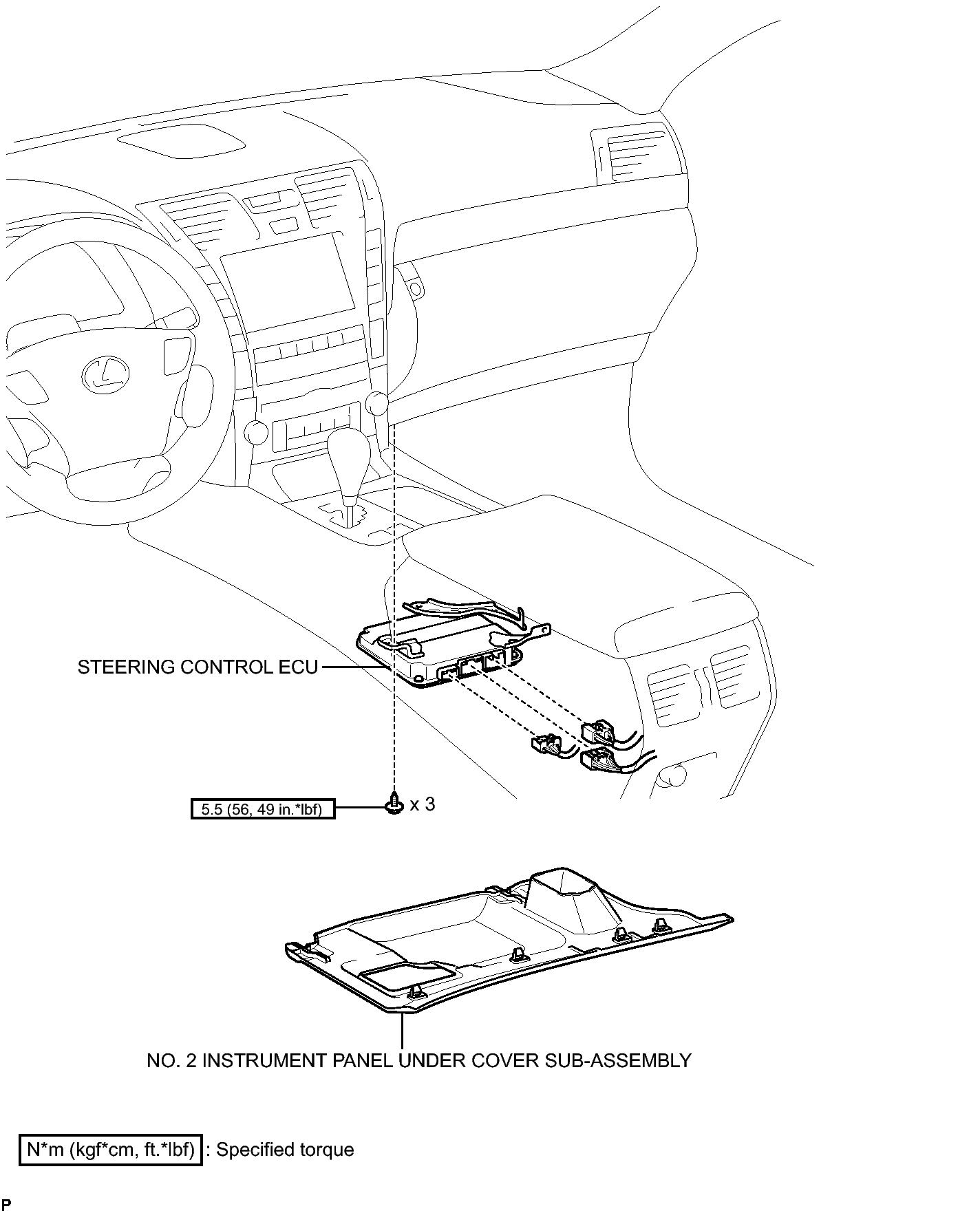 STEERING CONTROL ECU

5.5 (56, 49 in.*lbf)

x 3

NO. 2 INSTRUMENT PANEL UNDER COVER SUB-ASSEMBLY

N*m (kgf*cm, ft.*lbf) : Specified torque

P