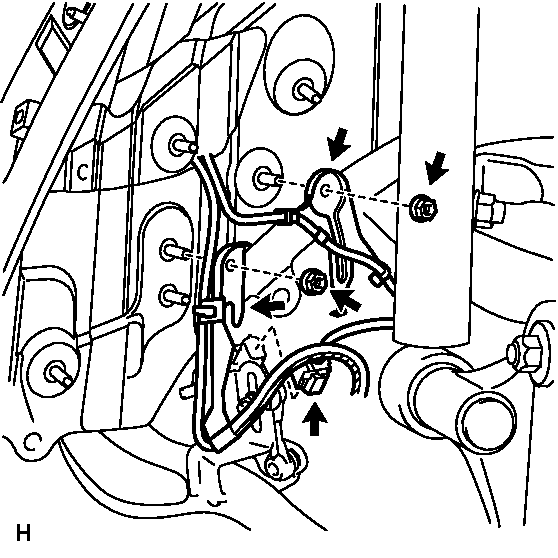 H