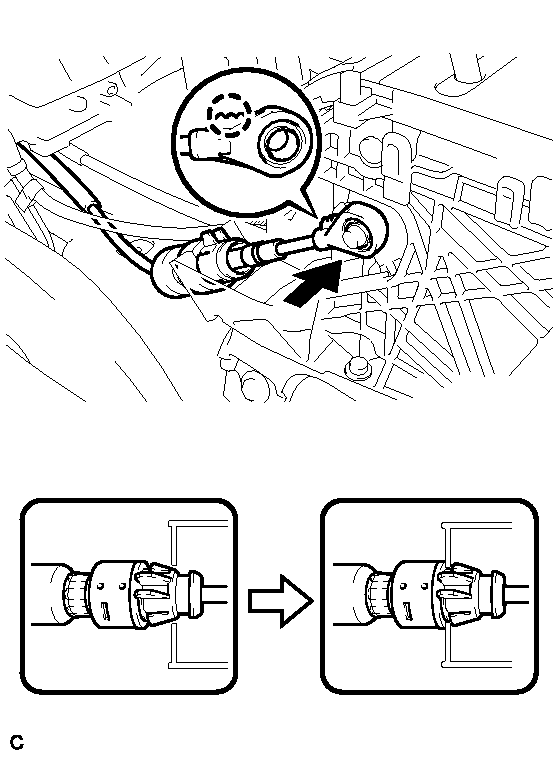 C