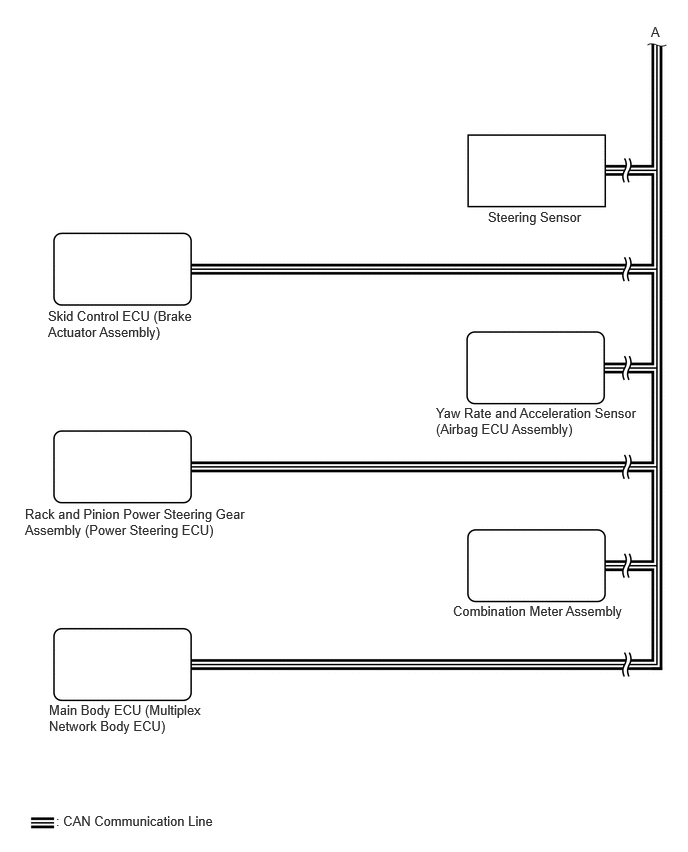 A

Steering Sensor

Skid Control ECU (Brake Actuator Assembly)

Yaw Rate and Acceleration Sensor (Airbag ECU Assembly)

Rack and Pinion Power Steering Gear Assembly (Power Steering ECU)

Combination Meter Assembly

Main Body ECU (Multiplex Network Body ECU)

: CAN Communication Line