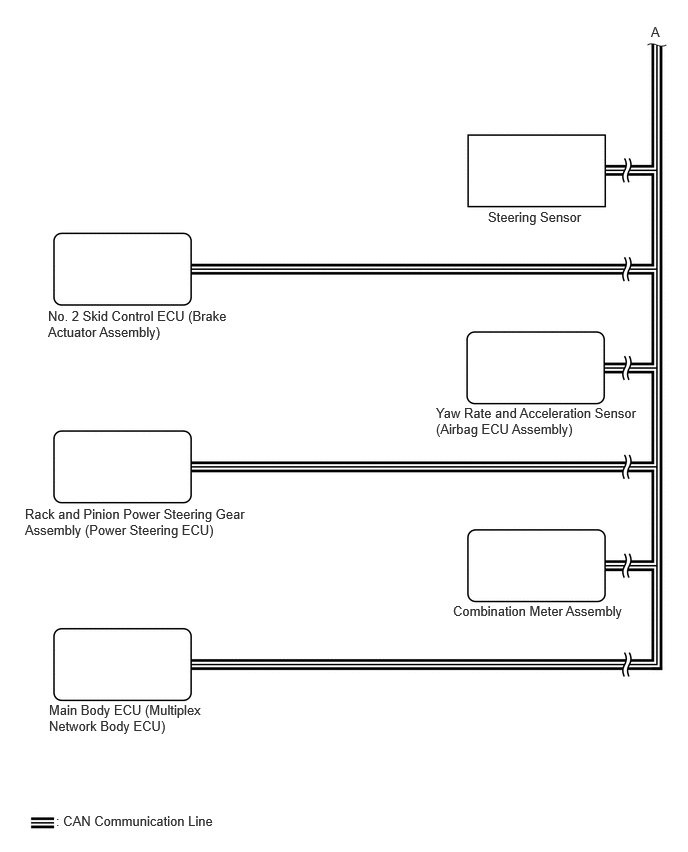 A

Steering Sensor

No. 2 Skid Control ECU (Brake Actuator Assembly)

Yaw Rate and Acceleration Sensor (Airbag ECU Assembly)

Rack and Pinion Power Steering Gear Assembly (Power Steering ECU)

Combination Meter Assembly

Main Body ECU (Multiplex Network Body ECU)

: CAN Communication Line