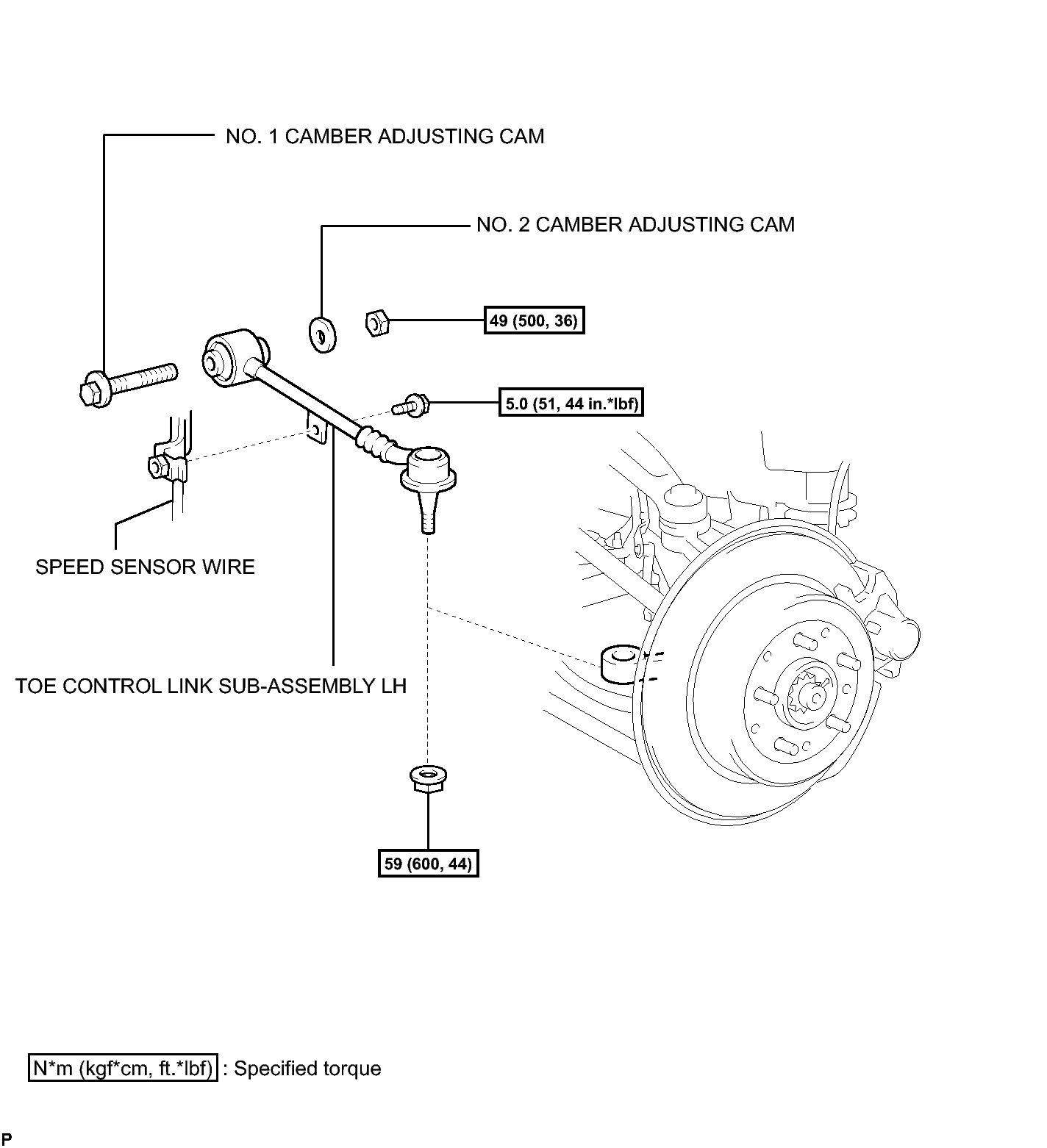 NO. 1 CAMBER ADJUSTING CAM

NO. 2 CAMBER ADJUSTING CAM

49 (500, 36)

5.0 (51, 44 in.*lbf)

SPEED SENSOR WIRE

TOE CONTROL LINK SUB-ASSEMBLY LH

59 (600, 44)

N*m (kgf*cm, ft.*lbf) : Specified torque

P