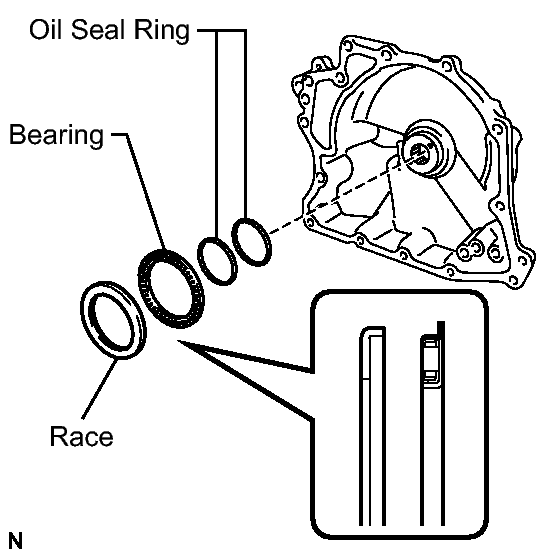 Oil Seal Ring

Bearing

Race

N