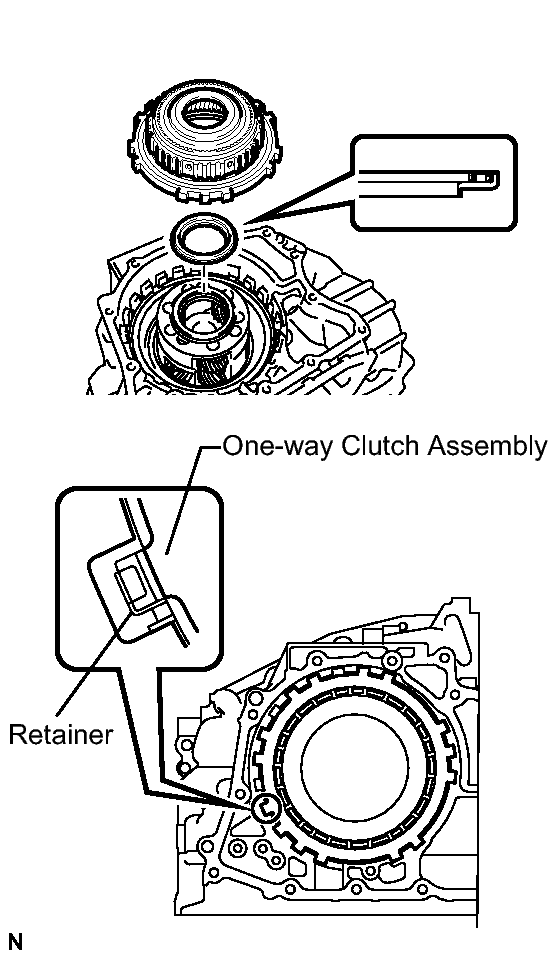 One-way Clutch Assembly

Retainer

N