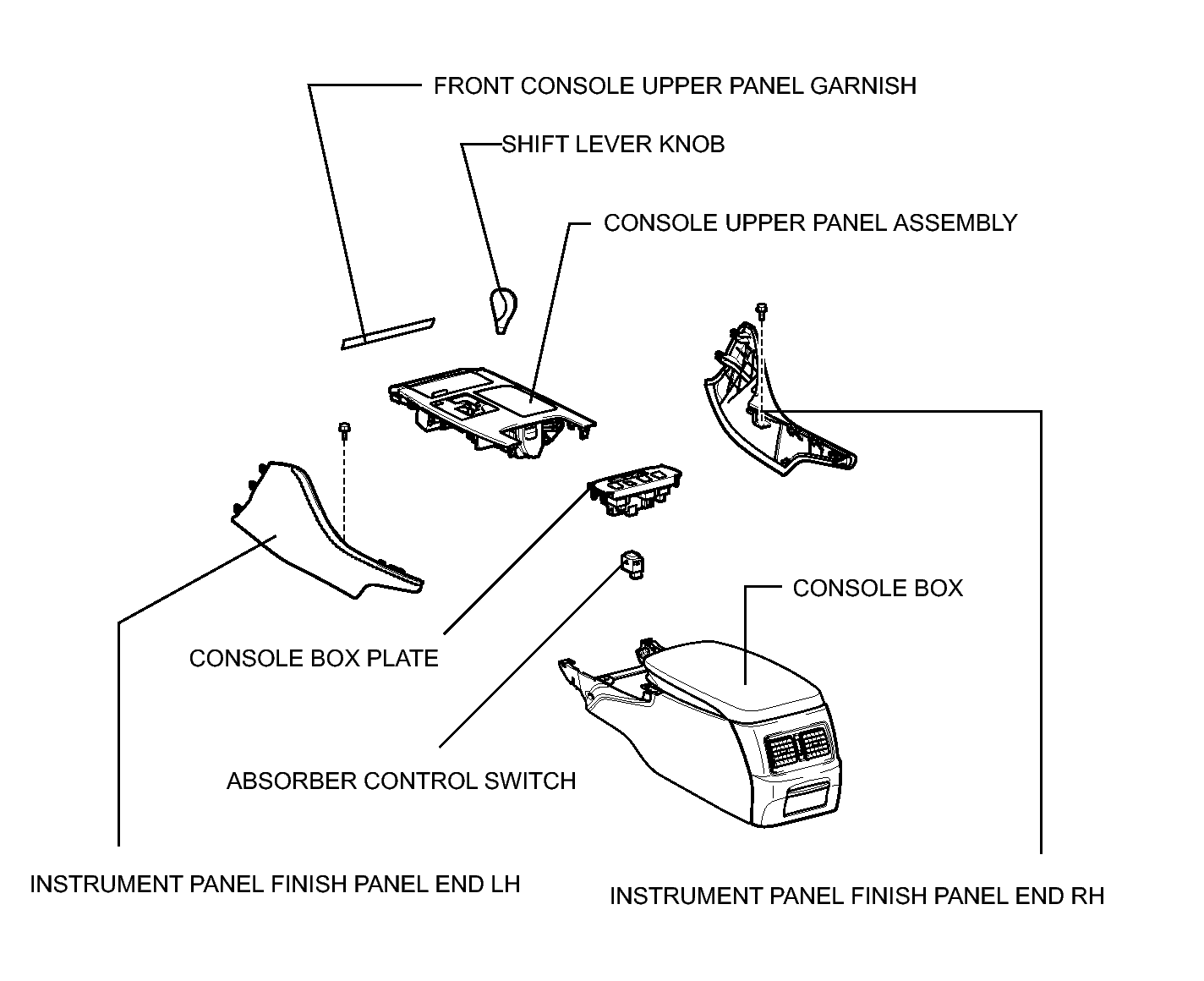 FRONT CONSOLE UPPER PANEL GARNISH

SHIFT LEVER KNOB

CONSOLE UPPER PANEL ASSEMBLY

CONSOLE BOX

CONSOLE BOX PLATE

ABSORBER CONTROL SWITCH

INSTRUMENT PANEL FINISH PANEL END LH

INSTRUMENT PANEL FINISH PANEL END RH