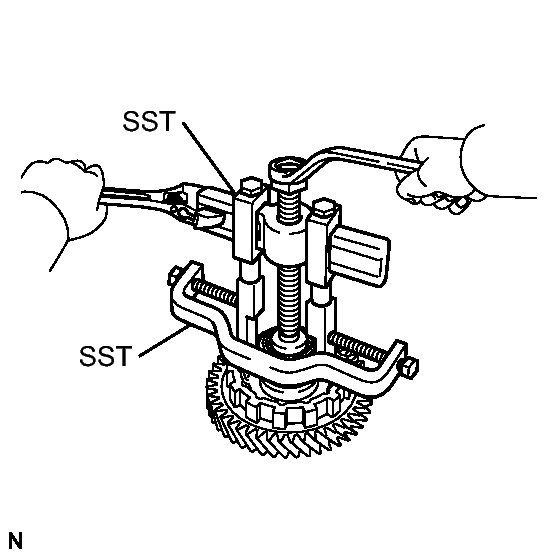 SST

SST

N