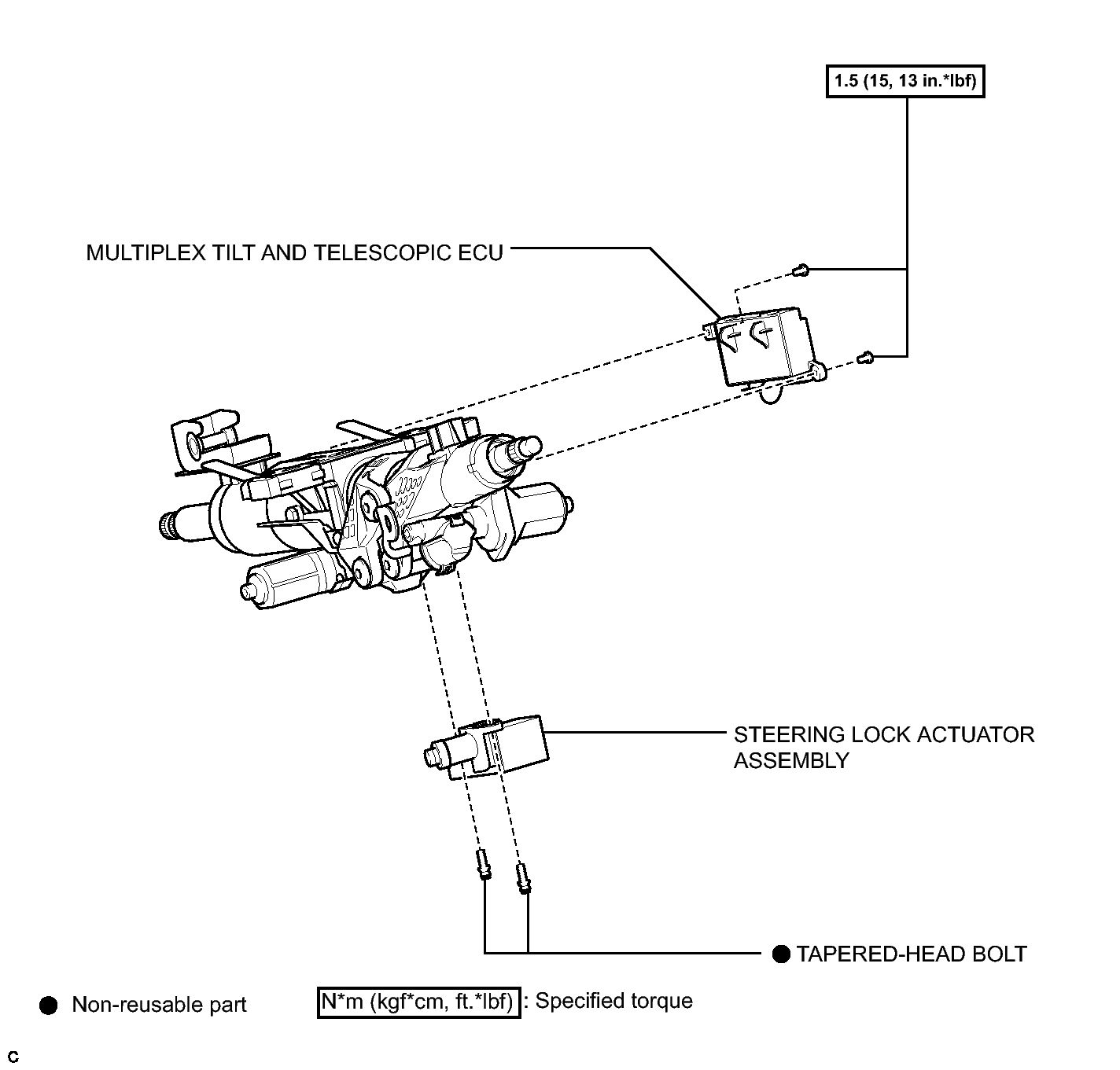 1.5 (15, 13 in.*lbf)

MULTIPLEX TILT AND TELESCOPIC ECU

STEERING LOCK ACTUATOR ASSEMBLY

● TAPERED-HEAD BOLT

● Non-reusable part

N*m (kgf*cm, ft.*lbf) : Specified torque

C